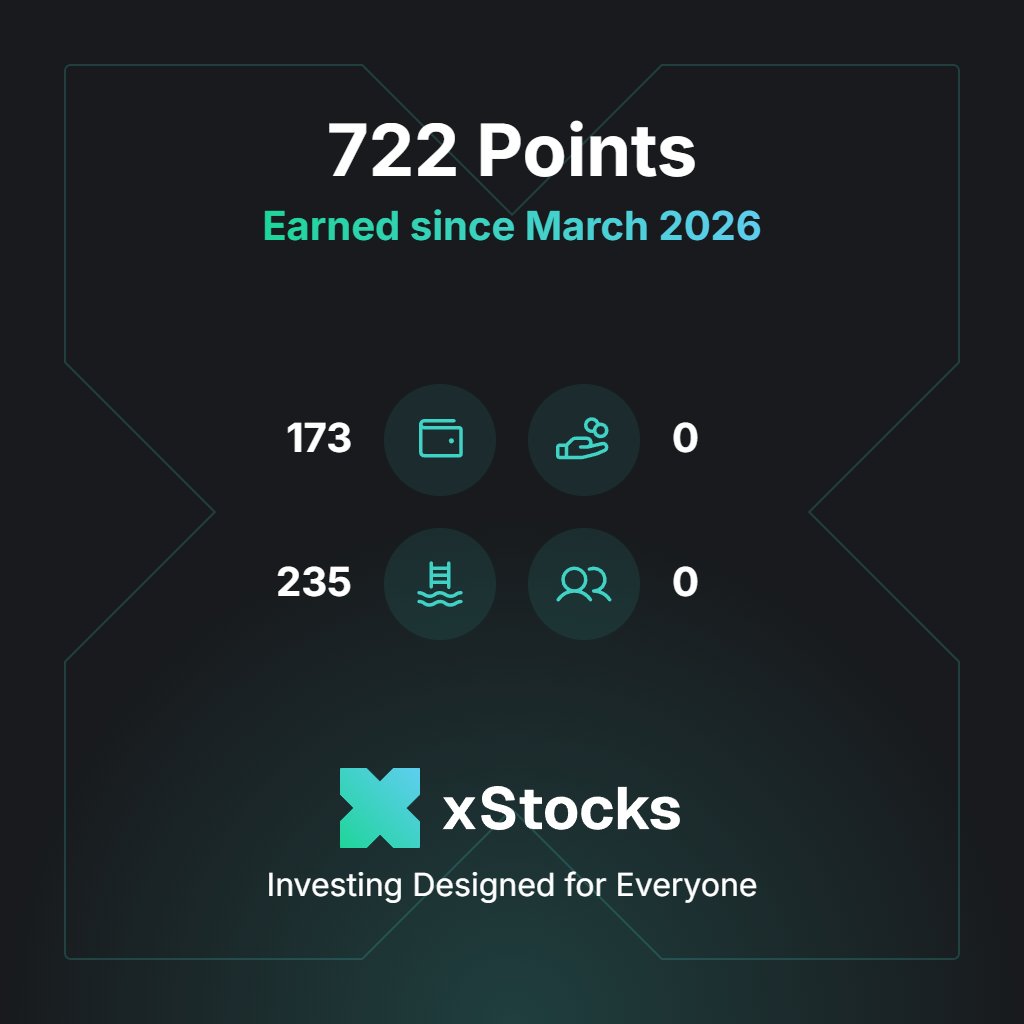 722 Points

Earned since March 2026

173

0

235

0

xStocks

Investing Designed for Everyone