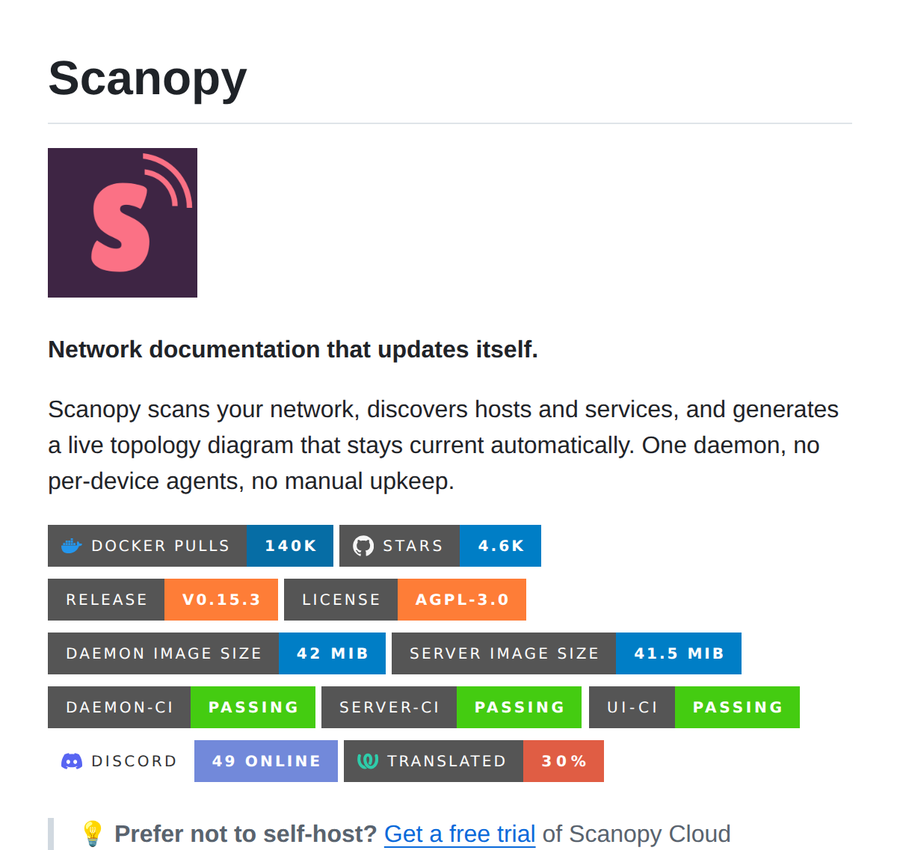 Scanopy

Network documentation that updates itself.

Scanopy scans your network, discovers hosts and services, and generates a live topology diagram that stays current automatically. One daemon, no per-device agents, no manual upkeep.

DOCKER PULLS 140K STARS 4.6K

RELEASE V0.15.3 LICENSE AGPL-3.0

DAEMON IMAGE SIZE 42 MIB SERVER IMAGE SIZE 41.5 MIB

DAEMON-CI PASSING SERVER-CI PASSING UI-CI PASSING

DISCORD 49 ONLINE TRANSLATED 30%

💡 Prefer not to self-host? Get a free trial of Scanopy Cloud