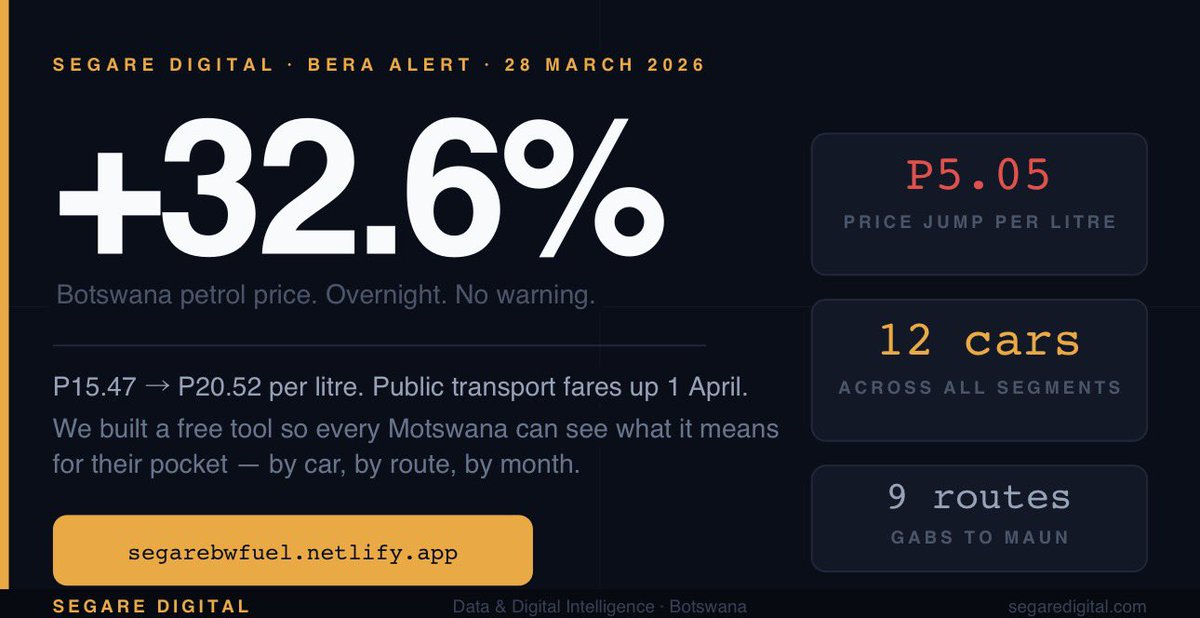 SEGARE DIGITAL · BERA ALERT · 28 MARCH 2026

+32.6%

Botswana petrol price. Overnight. No warning.

P15.47 → P20.52 per litre. Public transport fares up 1 April.

We built a free tool so every Motswana can see what it means for their pocket — by car, by route, by month.

segarebwfuel.netlify.app

P5.05
PRICE JUMP PER LITRE

12 cars
ACROSS ALL SEGMENTS

9 routes
GABS TO MAUN

SEGARE DIGITAL

Data & Digital Intelligence · Botswana

segaredigital.com