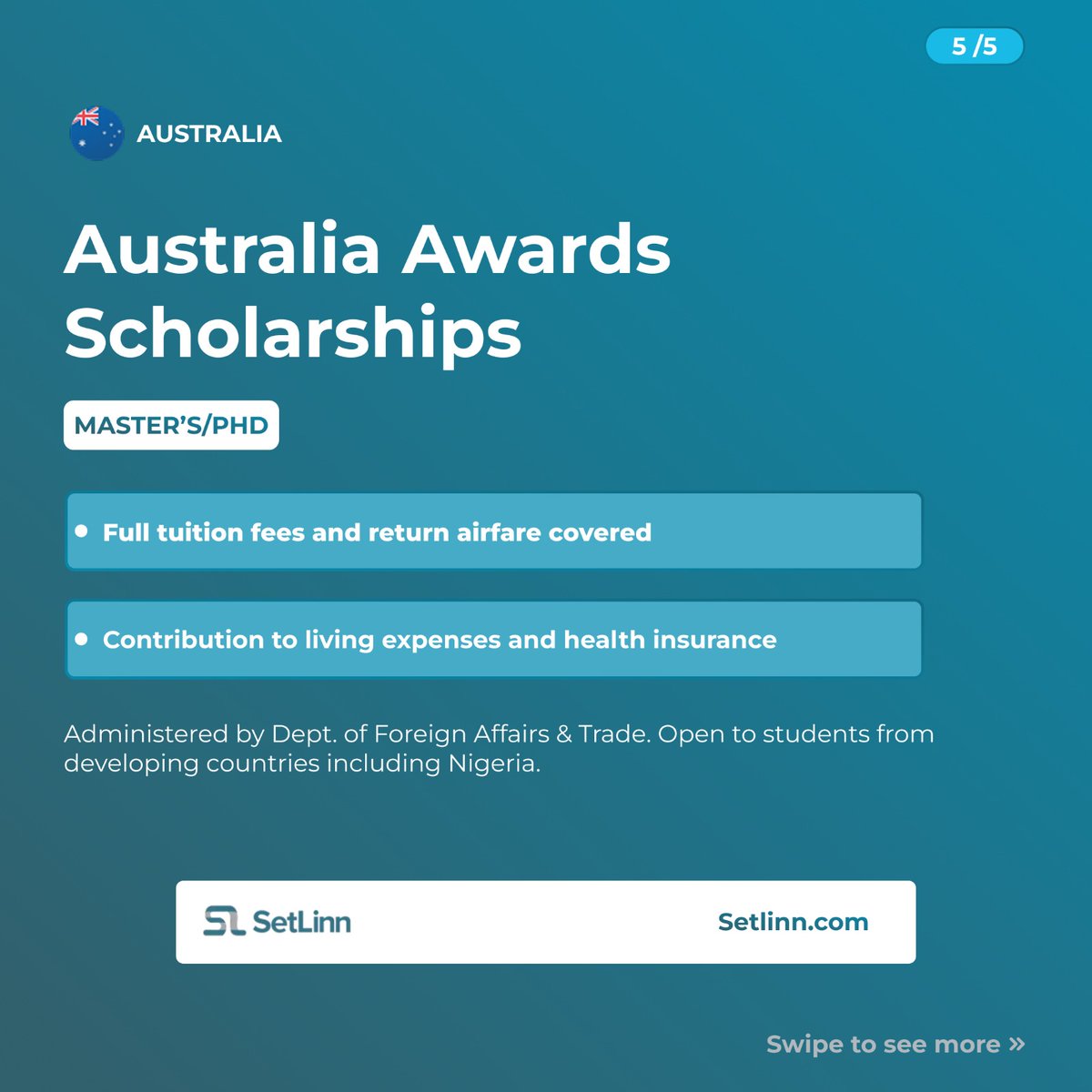 5 /5

AUSTRALIA

Australia Awards Scholarships

MASTER'S/PHD

• Full tuition fees and return airfare covered

• Contribution to living expenses and health insurance

Administered by Dept. of Foreign Affairs & Trade. Open to students from developing countries including Nigeria.

SetLinn

Setlinn.com

Swipe to see more »