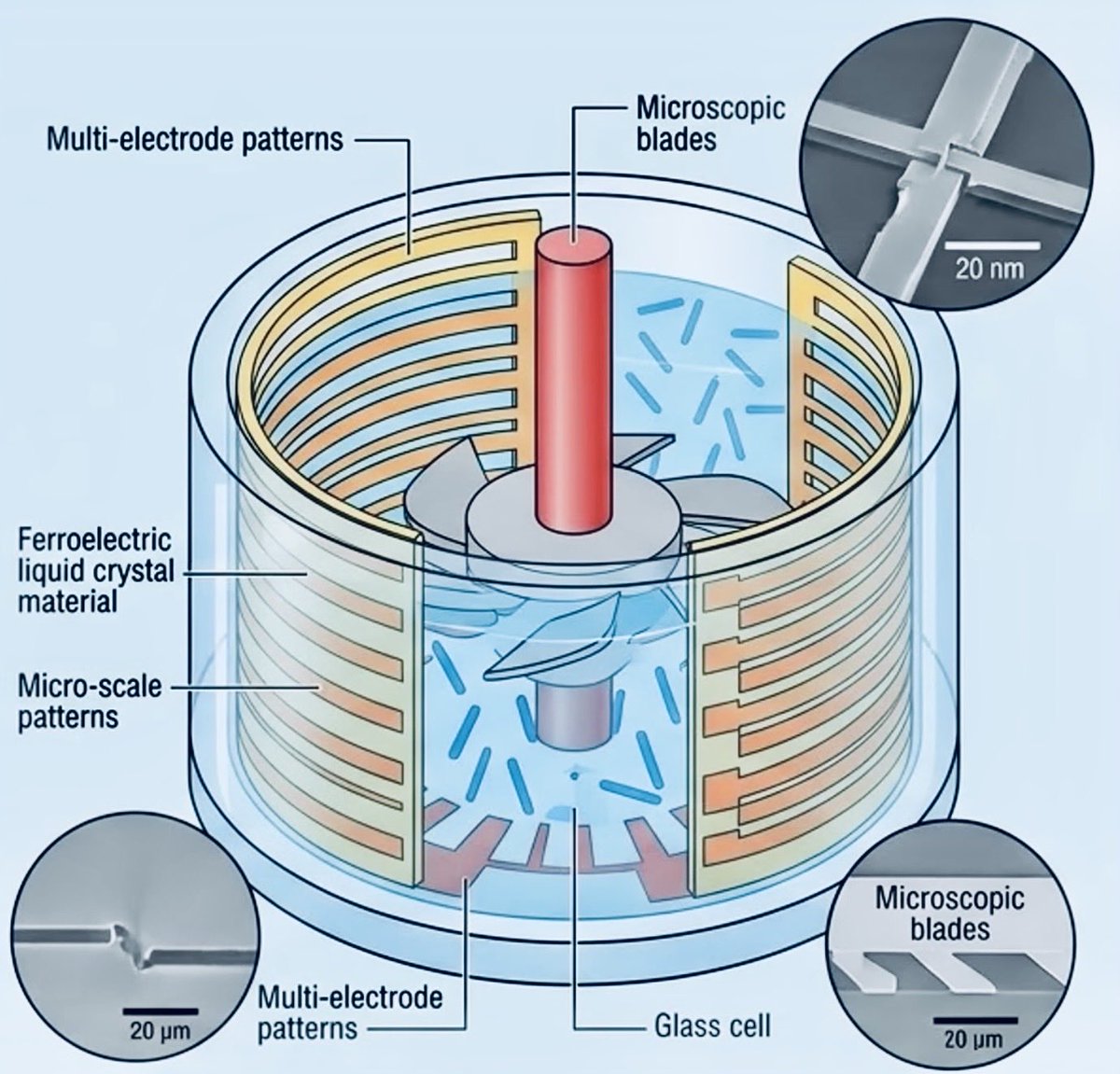 Multi-electrode patterns

Microscopic blades

20 nm

Ferroelectric liquid crystal material

Micro-scale patterns

20 μm

Multi-electrode patterns

Glass cell

Microscopic blades

20 μm