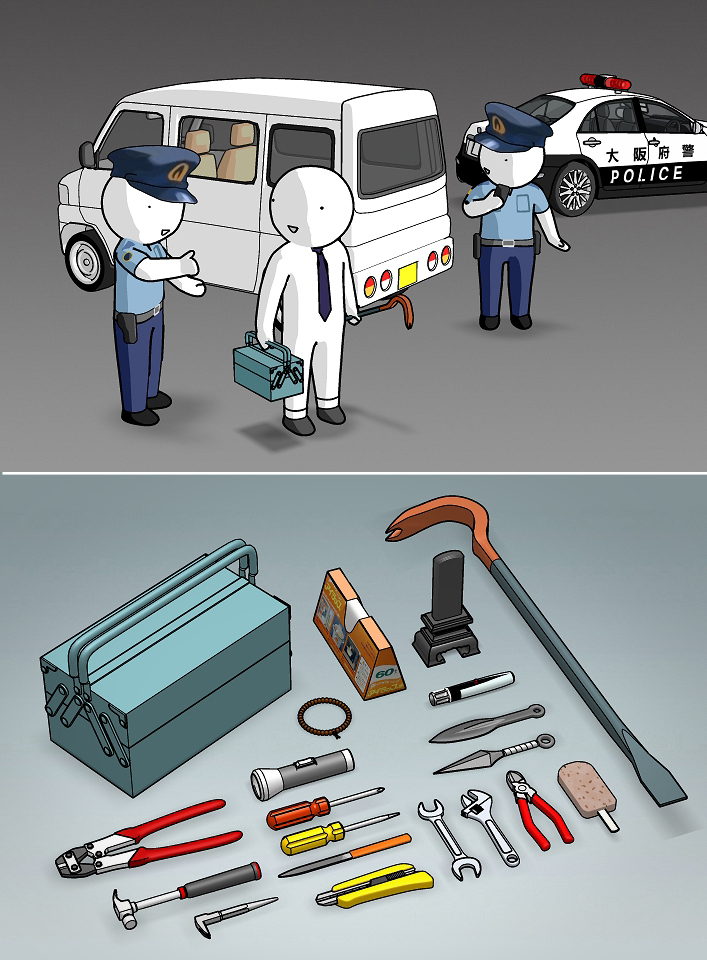 大阪府警
POLICE
60