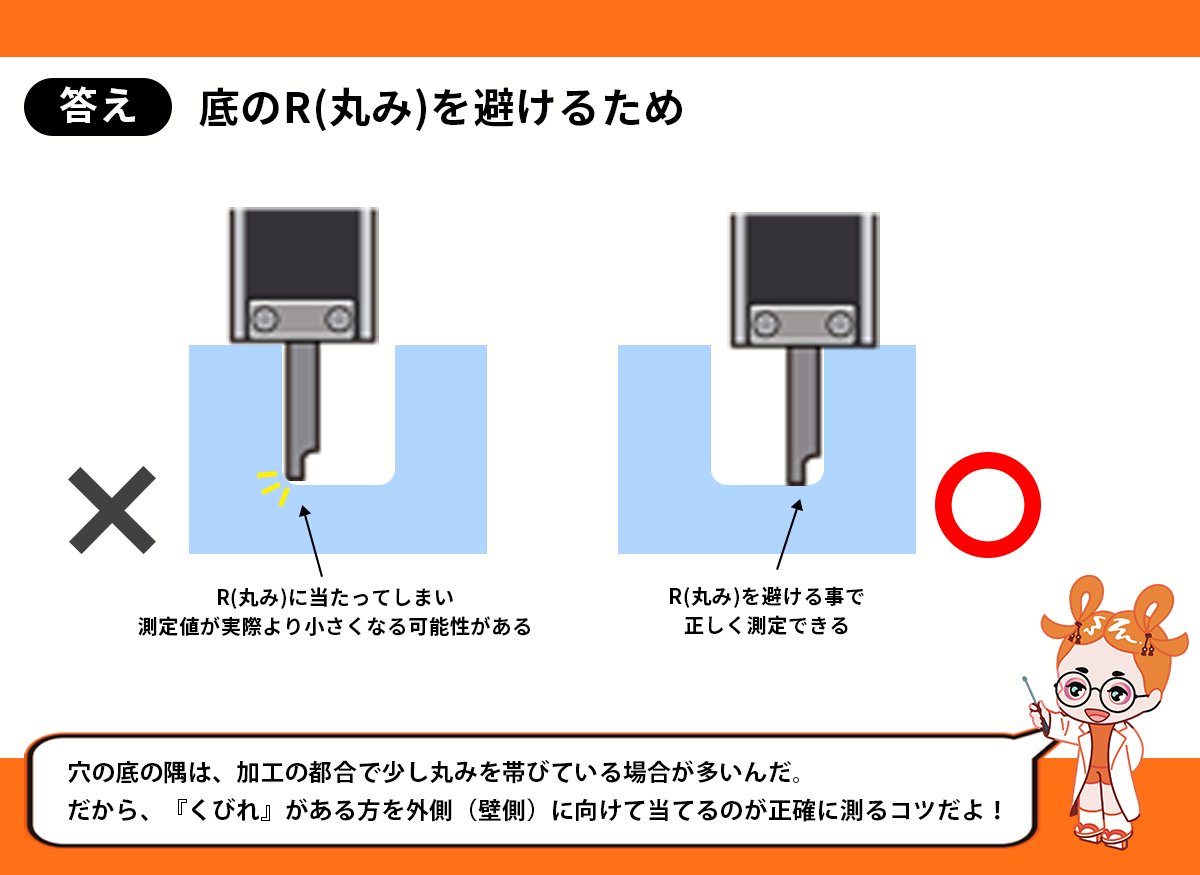 答え 底のR(丸み)を避けるため

R(丸み)に当たってしまい
測定値が実際より小さくなる可能性がある

R(丸み)を避ける事で
正しく測定できる

ふえ

穴の底の隅は、加工の都合で少し丸みを帯びている場合が多いんだ。
だから、『くびれ』がある方を外側（壁側）に向けて当てるのが正確に測るコツだよ！