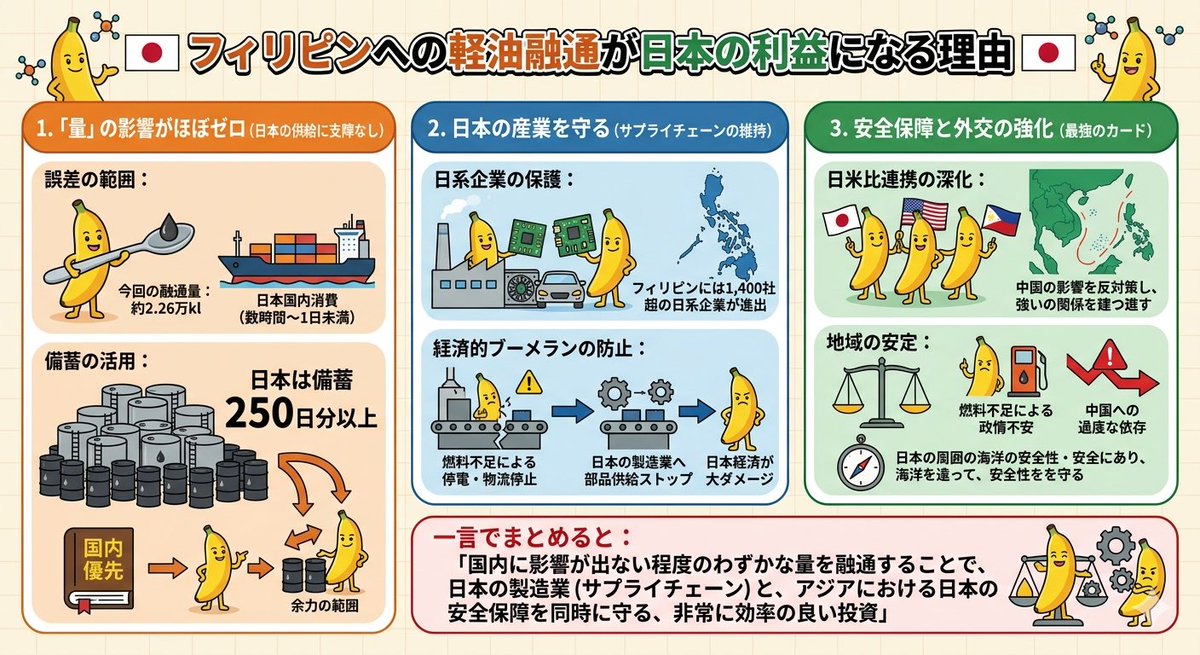 フィリピンへの軽油融通が日本の利益になる理由

1.「量」の影響がほぼゼロ（日本の供給に支障なし）

誤差の範囲：

今回の融通量：約2.26万kl

日本国内消費（数時間〜1日未満）

備蓄の活用：

日本は備蓄250日分以上

国内優先

余力の範囲

2. 日本の産業を守る（サプライチェーンの維持）

日系企業の保護：

フィリピンには1,400社超の日系企業が進出

経済的ブーメランの防止：

燃料不足による停電・物流停止

日本の製造業へ部品供給ストップ

日本経済が大ダメージ

3. 安全保障と外交の強化（最強のカード）

日米比連携の深化：

中国の影響を反対策し、強いの関係を建つ進す

地域の安定：

燃料不足による政情不安

中国への過度な依存

日本の周囲の海洋の安全性・安全にあり、海洋を違って、安全性をを守る

一言でまとめると：
「国内に影響が出ない程度のわずかな量を融通することで、日本の製造業（サプライチェーン）と、アジアにおける日本の安全保障を同時に守る、非常に効率の良い投資」