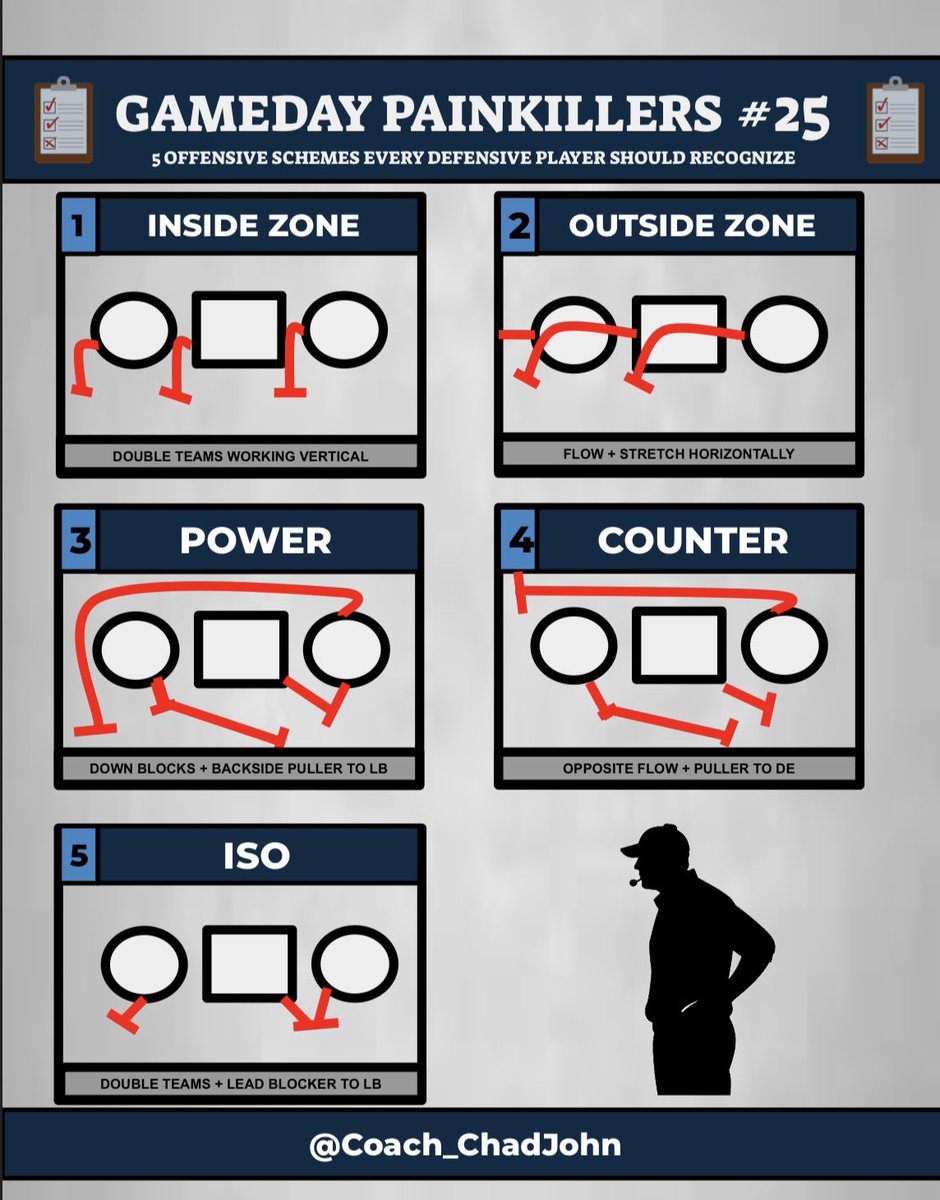 GAMEDAY PAINKILLERS #25

5 OFFENSIVE SCHEMES EVERY DEFENSIVE PLAYER SHOULD RECOGNIZE

1 INSIDE ZONE

DOUBLE TEAMS WORKING VERTICAL

2 OUTSIDE ZONE

FLOW + STRETCH HORIZONTALLY

3 POWER

DOWN BLOCKS + BACKSIDE PULLER TO LB

4 COUNTER

OPPOSITE FLOW + PULLER TO DE

5 ISO

DOUBLE TEAMS + LEAD BLOCKER TO LB

@Coach_ChadJohn