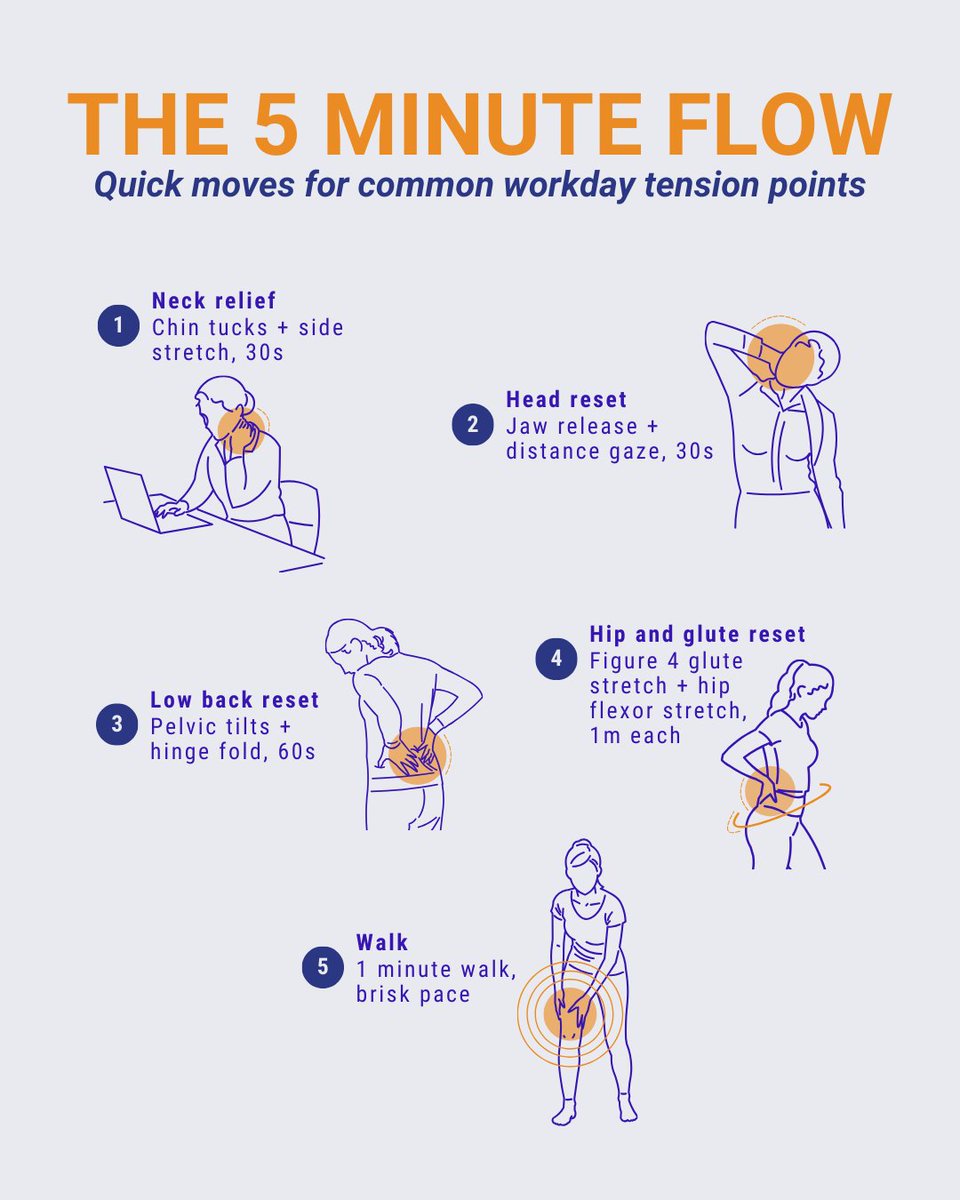 THE 5 MINUTE FLOW
Quick moves for common workday tension points

1 Neck relief
Chin tucks + side stretch, 30s

2 Head reset
Jaw release + distance gaze, 30s

3 Low back reset
Pelvic tilts + hinge fold, 60s

4 Hip and glute reset
Figure 4 glute stretch + hip flexor stretch, 1m each

5 Walk
1 minute walk, brisk pace