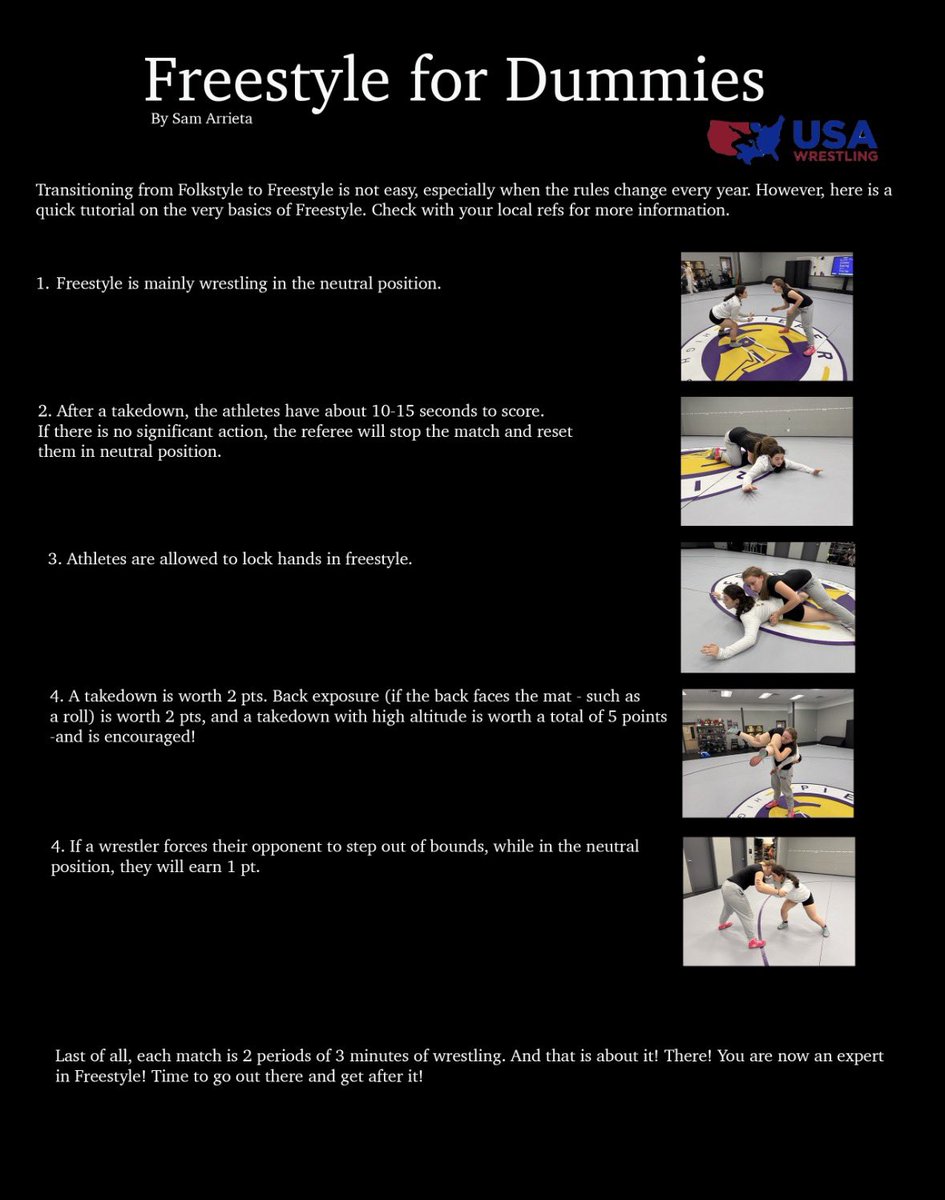 Freestyle for Dummies
By Sam Arrieta

USA WRESTLING

Transitioning from Folkstyle to Freestyle is not easy, especially when the rules change every year. However, here is a quick tutorial on the very basics of Freestyle. Check with your local refs for more information.

1. Freestyle is mainly wrestling in the neutral position.

2. After a takedown, the athletes have about 10-15 seconds to score. If there is no significant action, the referee will stop the match and reset them in neutral position.

3. Athletes are allowed to lock hands in freestyle.

4. A takedown is worth 2 pts. Back exposure (if the back faces the mat - such as a roll) is worth 2 pts, and a takedown with high altitude is worth a total of 5 points -and is encouraged!

4. If a wrestler forces their opponent to step out of bounds, while in the neutral position, they will earn 1 pt.

Last of all, each match is 2 periods of 3 minutes of wrestling. And that is about it! There! You are now an expert in Freestyle! Time to go out there and get after it!