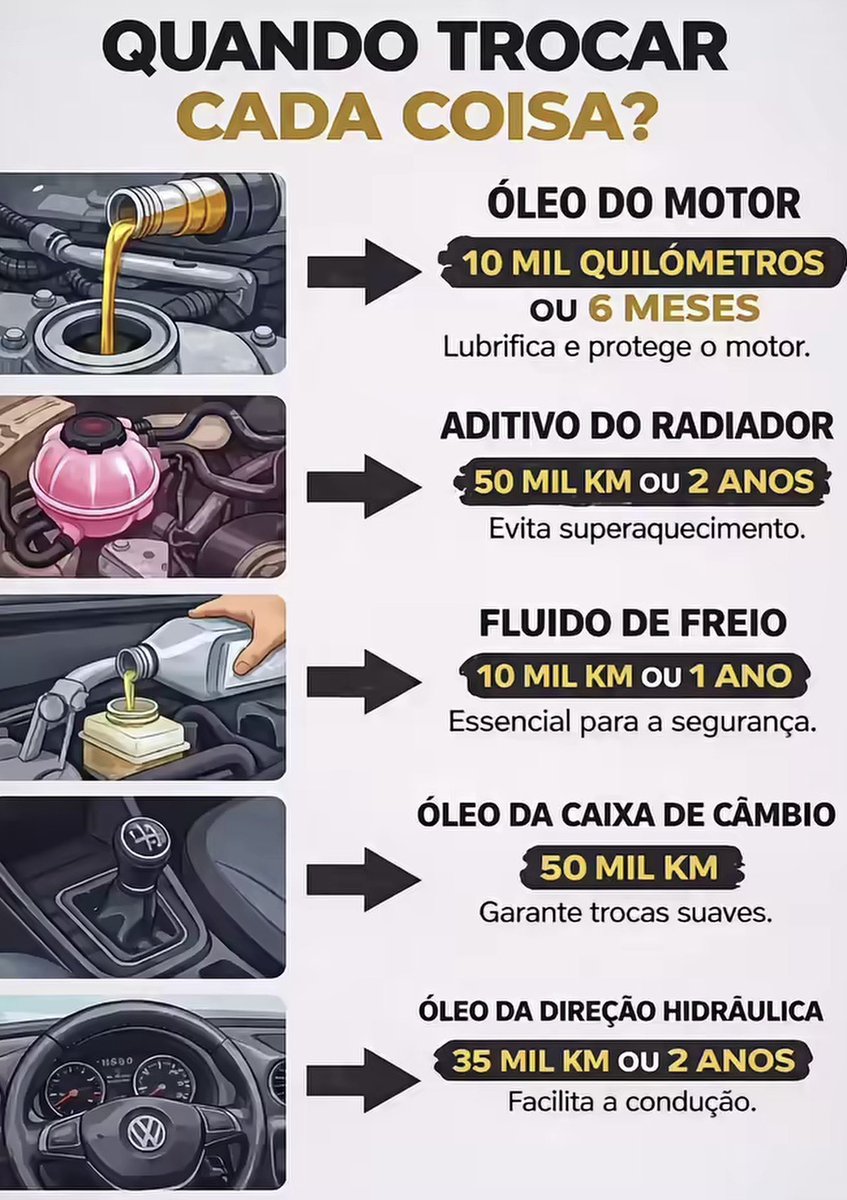 QUANDO TROCAR
CADA COISA?

ÓLEO DO MOTOR
10 MIL QUILÓMETROS
OU 6 MESES
Lubrifica e protege o motor.

ADITIVO DO RADIADOR
50 MIL KM OU 2 ANOS
Evita superaquecimento.

FLUIDO DE FREIO
10 MIL KM OU 1 ANO
Essencial para a segurança.

ÓLEO DA CAIXA DE CÂMBIO
50 MIL KM
Garante trocas suaves.

ÓLEO DA DIREÇÃO HIDRÁULICA
35 MIL KM OU 2 ANOS
Facilita a condução.