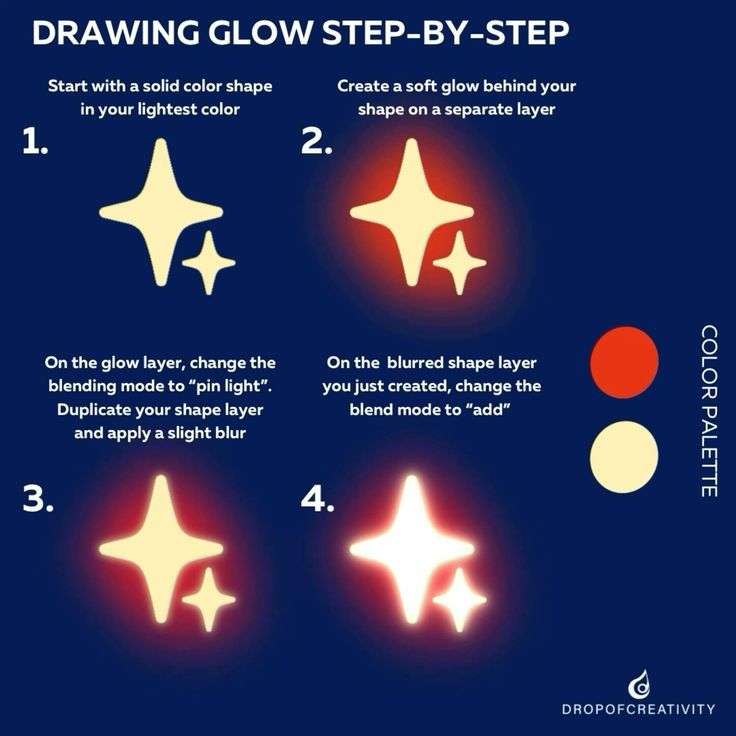 DRAWING GLOW STEP-BY-STEP

Start with a solid color shape in your lightest color

1.

Create a soft glow behind your shape on a separate layer

2.

On the glow layer, change the blending mode to “pin light”. Duplicate your shape layer and apply a slight blur

3.

On the  blurred shape layer you just created, change the blend mode to “add”

4.

COLOR PALETTE

DROPOFCREATIVITY