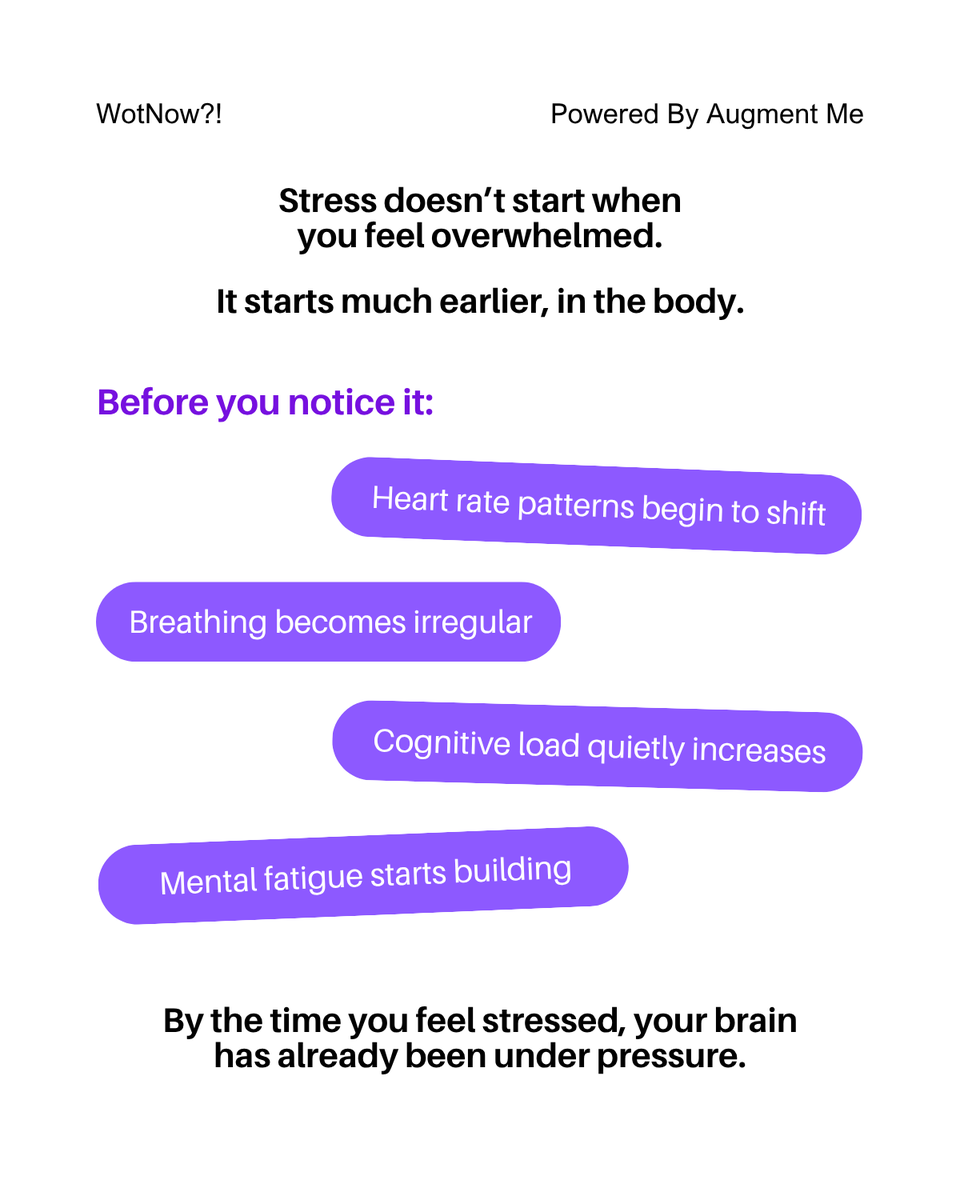 WotNow?!

Powered By Augment Me

Stress doesn't start when you feel overwhelmed.

It starts much earlier, in the body.

Before you notice it:

Heart rate patterns begin to shift

Breathing becomes irregular

Cognitive load quietly increases

Mental fatigue starts building

By the time you feel stressed, your brain has already been under pressure.