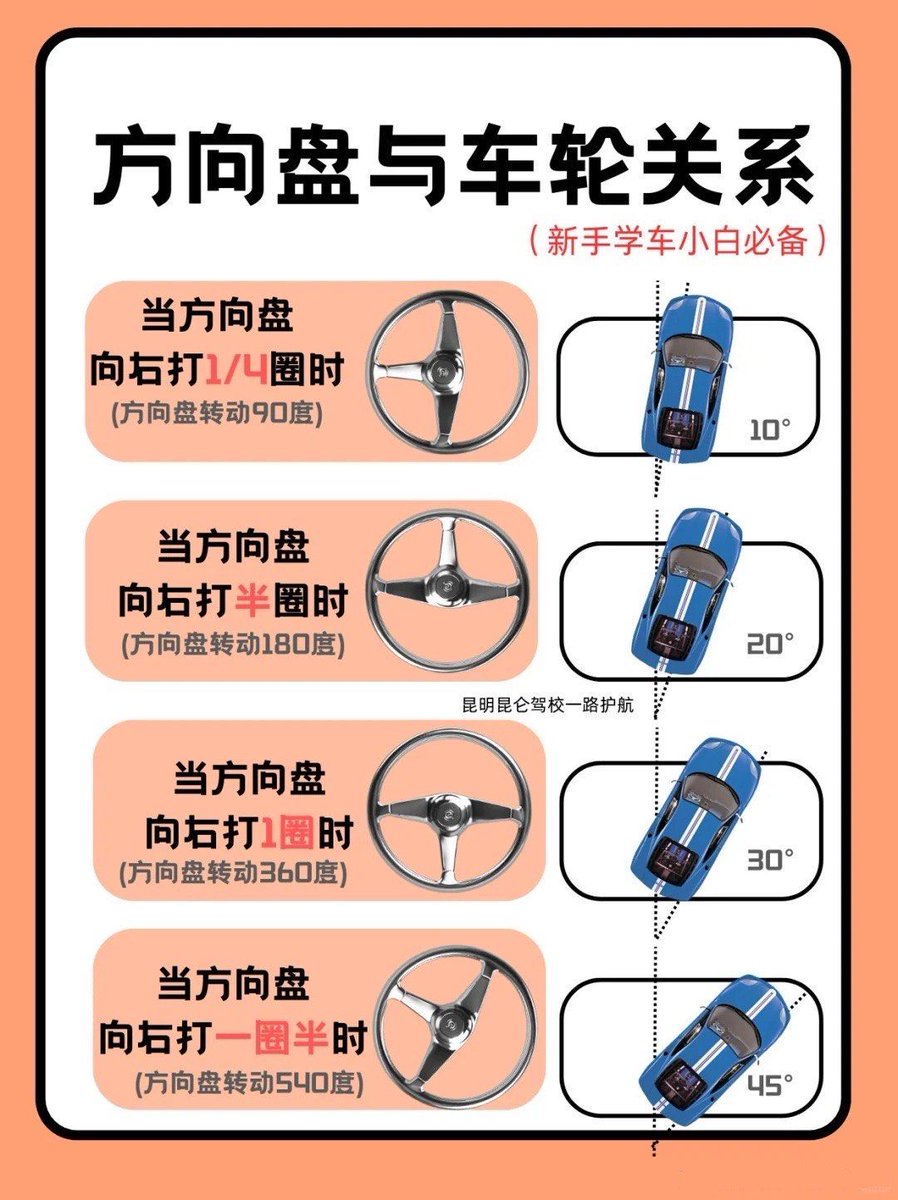 方向盘与车轮关系

（新手学车小白必备）

当方向盘
向右打1/4圈时
(方向盘转动90度)

10°

当方向盘
向右打半圈时
(方向盘转动180度)

20°

昆明昆仑驾校一路护航

当方向盘
向右打1圈时
(方向盘转动360度)

30°

当方向盘
向右打一圈半时
(方向盘转动540度)

45°