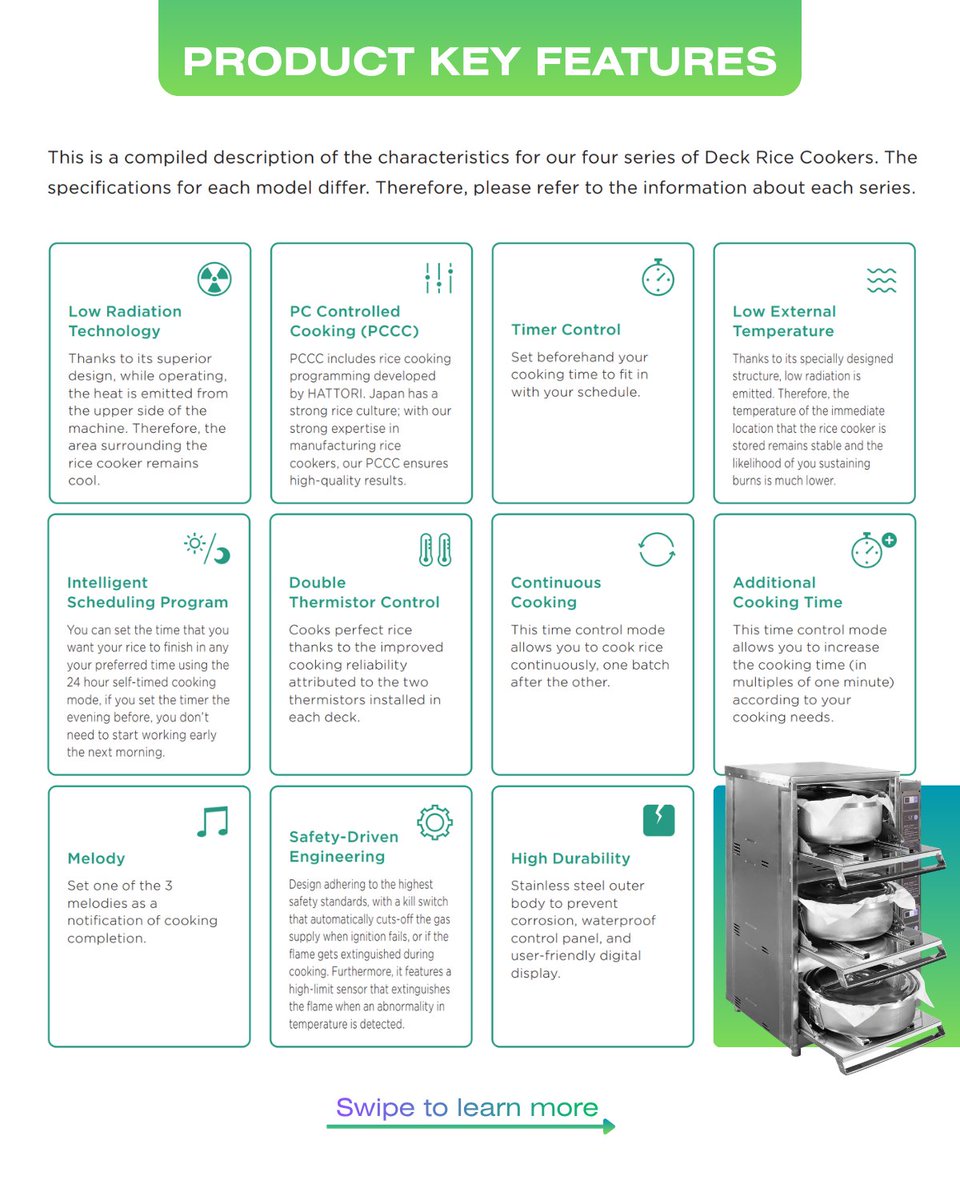 PRODUCT KEY FEATURES

This is a compiled description of the characteristics for our four series of Deck Rice Cookers. The specifications for each model differ. Therefore, please refer to the information about each series.

Low Radiation Technology

Thanks to its superior design, while operating, the heat is emitted from the upper side of the machine. Therefore, the area surrounding the rice cooker remains cool.

PC Controlled Cooking (PCCC)

PCCC includes rice cooking programming developed by HATTORI. Japan has a strong rice culture; with our strong expertise in manufacturing rice cookers, our PCCC ensures high-quality results.

Timer Control

Set beforehand your cooking time to fit in with your schedule.

Low External Temperature

Thanks to its specially designed structure, low radiation is emitted. Therefore, the temperature of the immediate location that the rice cooker is stored remains stable and the likelihood of you sustaining burns is much lower.

Intelligent Scheduling Program

You can set the time that you want your rice to finish in any your preferred time using the 24 hour self-timed cooking mode, if you set the timer the evening before, you don't need to start working early the next morning.

Double Thermistor Control

Cooks perfect rice thanks to the improved cooking reliability attributed to the two thermistors installed in each deck.

Continuous Cooking

This time control mode allows you to cook rice continuously, one batch after the other.

Additional Cooking Time

This time control mode allows you to increase the cooking time (in multiples of one minute) according to your cooking needs.

Melody

Set one of the 3 melodies as a notification of cooking completion.

Safety-Driven Engineering

Design adhering to the highest safety standards, with a kill switch that automatically cuts-off the gas supply when ignition fails, or if the flame gets extinguished during cooking. Furthermore, it features a high-limit sensor that extinguishes the flame when an abnormality in temperature is detected.

High Durability

Stainless steel outer body to prevent corrosion, waterproof control panel, and user-friendly digital display.

Swipe to learn more