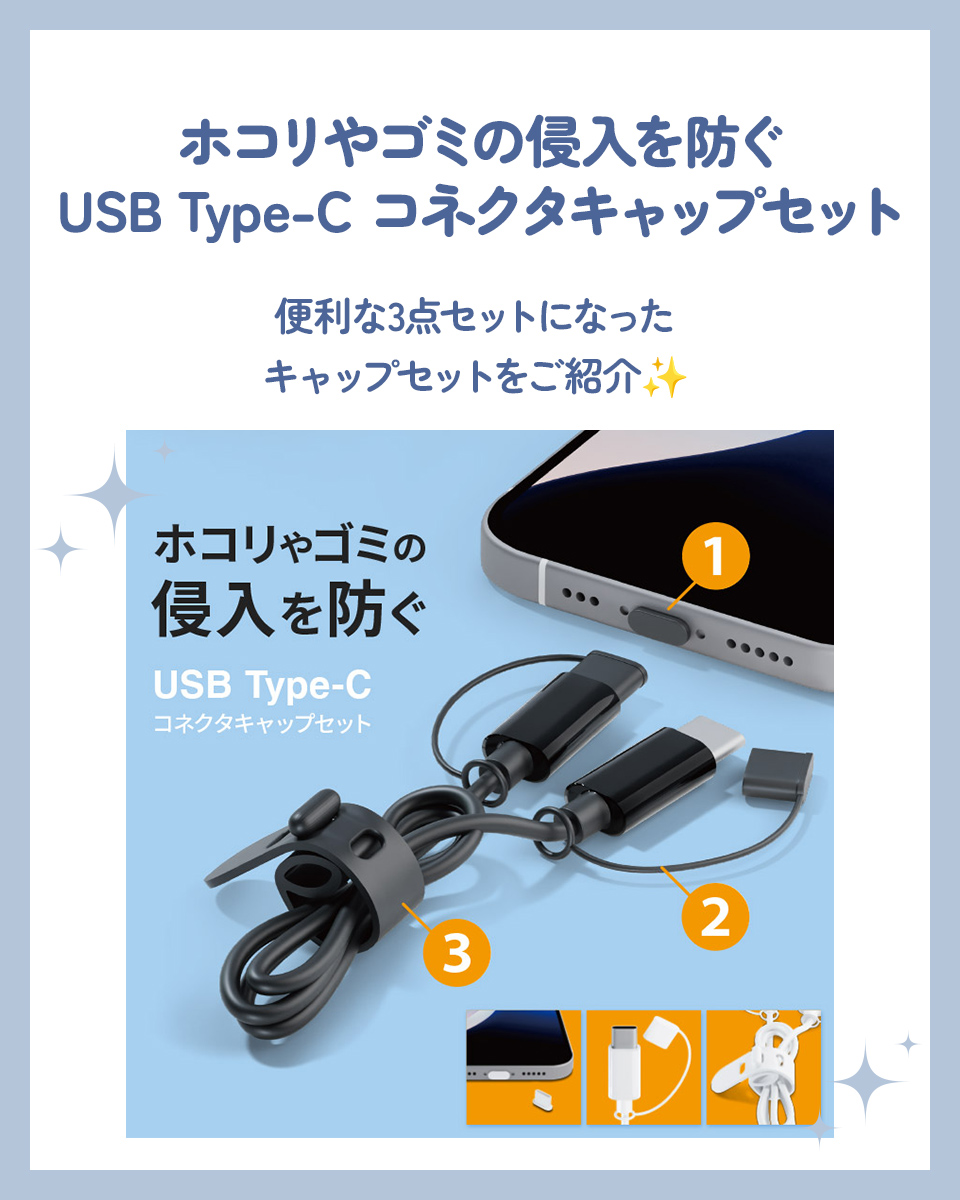 ホコリやゴミの侵入を防ぐ
USB Type-C コネクタキャップセット

便利な3点セットになった
キャップセットをご紹介✨

ホコリやゴミの
侵入を防ぐ

USB Type-C
コネクタキャップセット

1

2

3