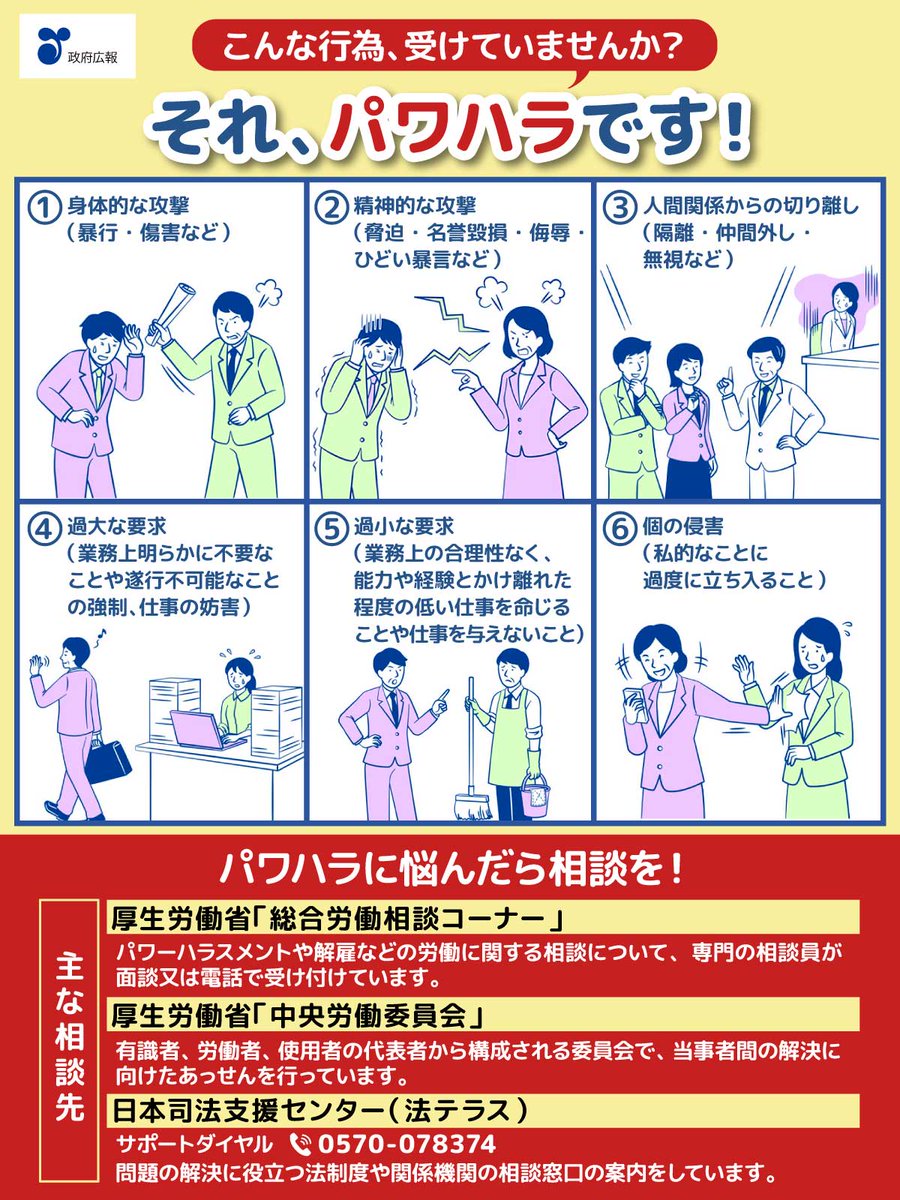 政府広報

こんな行為、受けていませんか？

それ、パワハラです！

① 身体的な攻撃
（暴行・傷害など）

② 精神的な攻撃
（脅迫・名誉毀損・侮辱・ひどい暴言など）

③ 人間関係からの切り離し
（隔離・仲間外し・無視など）

④ 過大な要求
（業務上明らかに不要なことや遂行不可能なことの強制、仕事の妨害）

⑤ 過小な要求
（業務上の合理性なく、能力や経験とかけ離れた程度の低い仕事を命じることや仕事を与えないこと）

⑥ 個の侵害
（私的なことに過度に立ち入ること）

パワハラに悩んだら相談を！

主な相談先

厚生労働省「総合労働相談コーナー」
パワーハラスメントや解雇などの労働に関する相談について、専門の相談員が面談又は電話で受け付けています。

厚生労働省「中央労働委員会」
有識者、労働者、使用者の代表者から構成される委員会で、当事者間の解決に向けたあっせんを行っています。

日本司法支援センター（法テラス）
サポートダイヤル 0570-078374
問題の解決に役立つ法制度や関係機関の相談窓口の案内をしています。