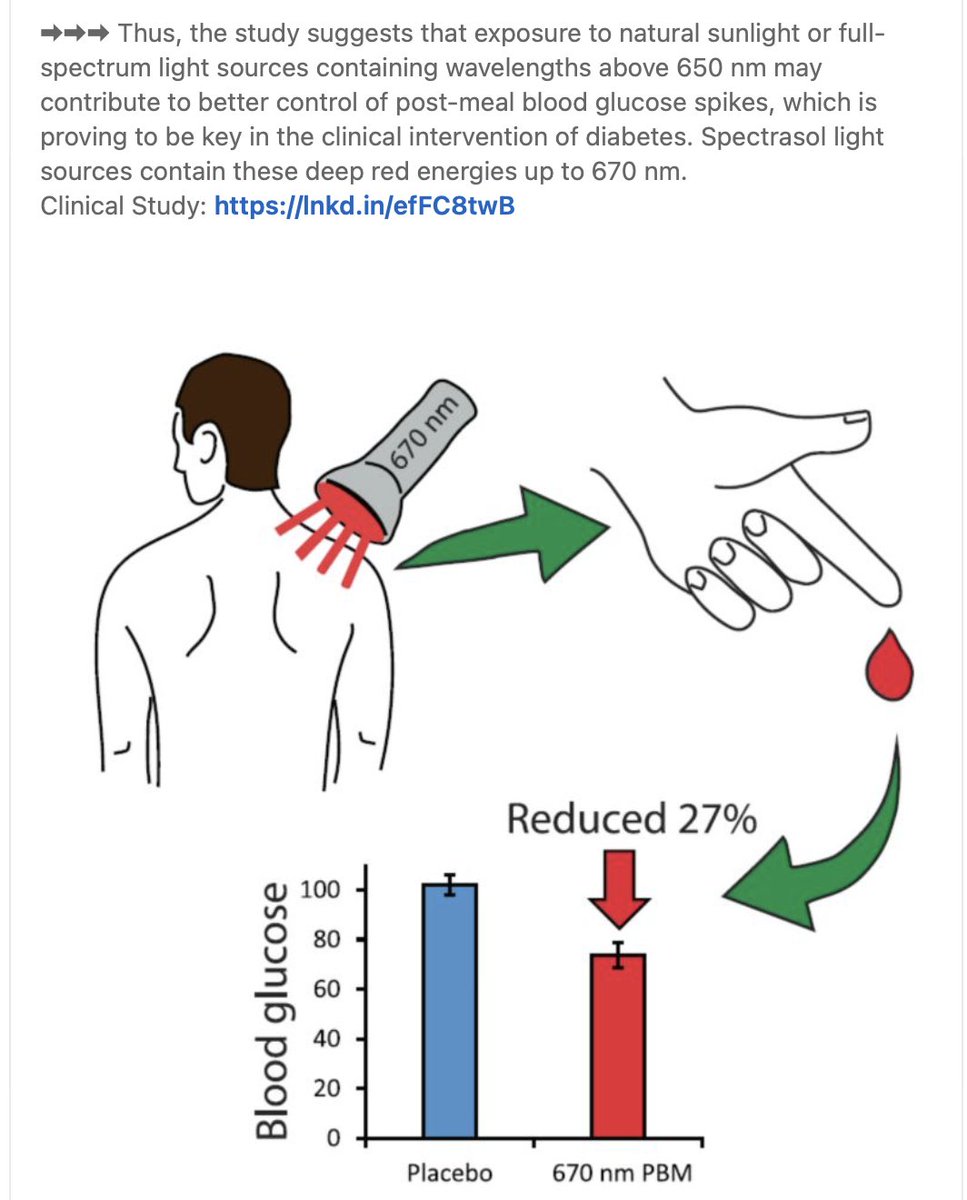 ➡➡➡ Thus, the study suggests that exposure to natural sunlight or full-spectrum light sources containing wavelengths above 650 nm may contribute to better control of post-meal blood glucose spikes, which is proving to be key in the clinical intervention of diabetes. Spectrasol light sources contain these deep red energies up to 670 nm.
Clinical Study: https://lnkd.in/efFC8twB

670 nm

Reduced 27%

Blood glucose

100
80
60
40
20
0

Placebo
670 nm PBM