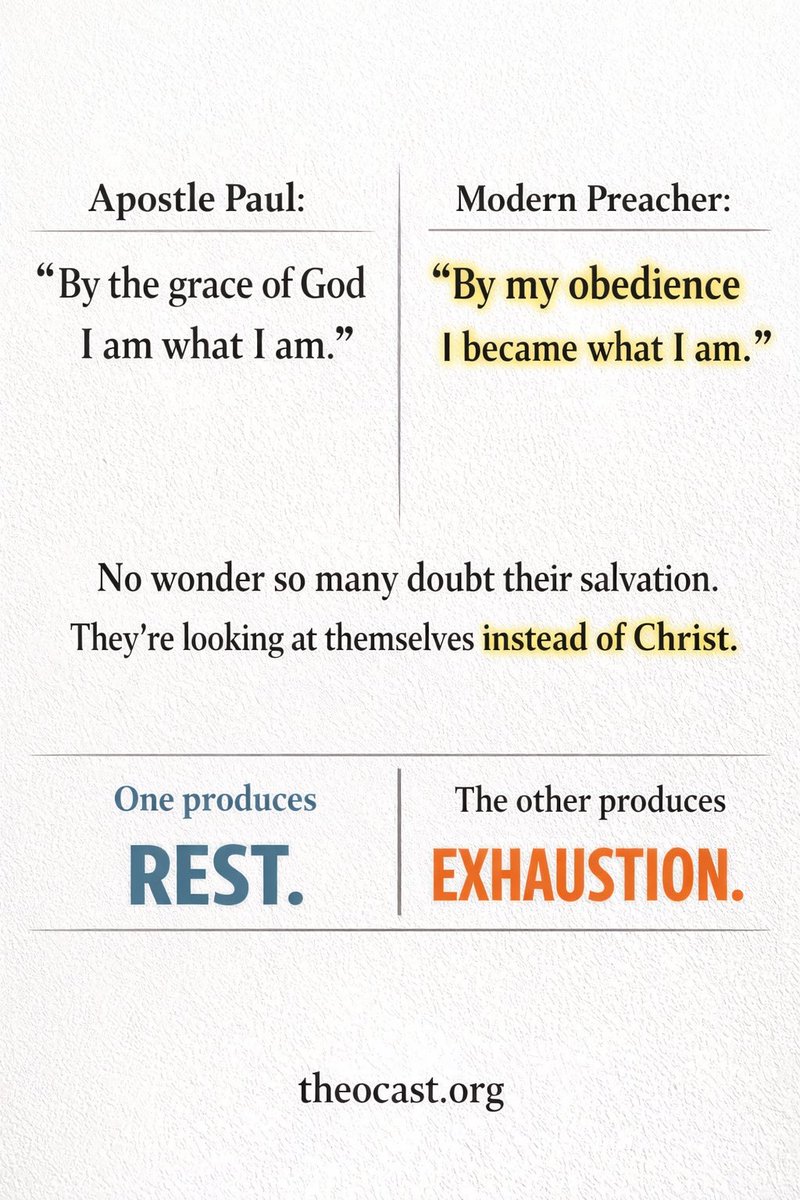 Apostle Paul:

"By the grace of God I am what I am."

Modern Preacher:

"By my obedience I became what I am."

No wonder so many doubt their salvation. They're looking at themselves instead of Christ.

One produces
REST.

The other produces
EXHAUSTION.

theocast.org