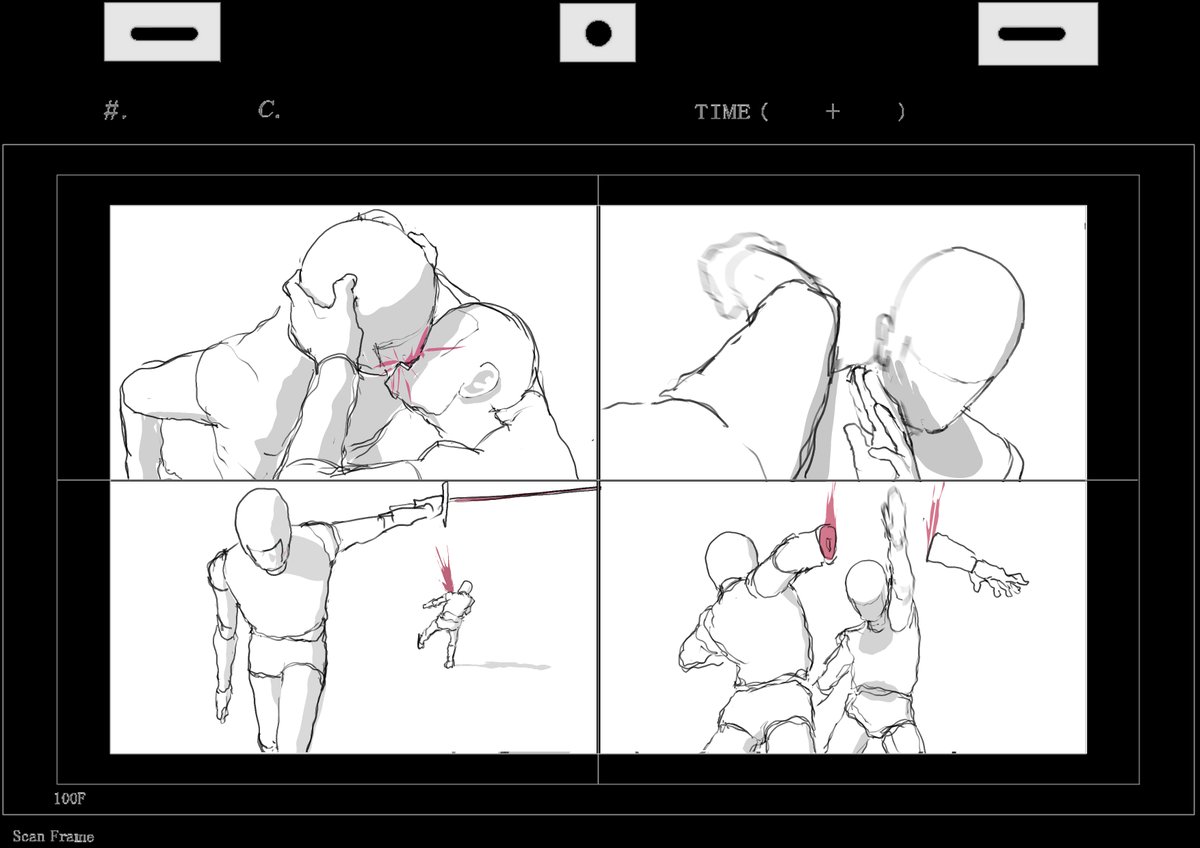 #. C. TIME ( + )

100F

Scan Frame