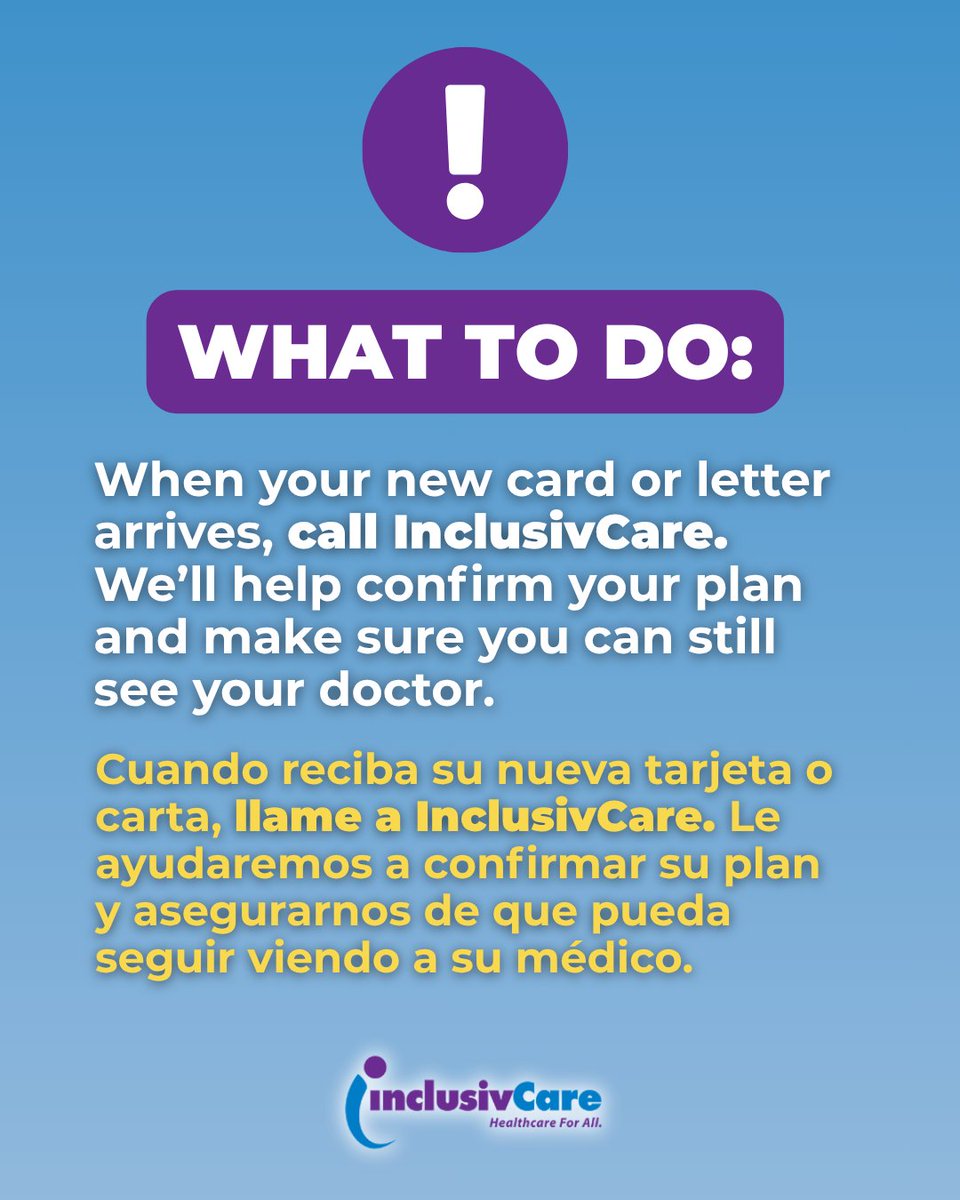 !

WHAT TO DO:

When your new card or letter arrives, call InclusivCare. We'll help confirm your plan and make sure you can still see your doctor.

Cuando reciba su nueva tarjeta o carta, llame a InclusivCare. Le ayudaremos a confirmar su plan y asegurarnos de que pueda seguir viendo a su médico.

inclusivCare
Healthcare For All.