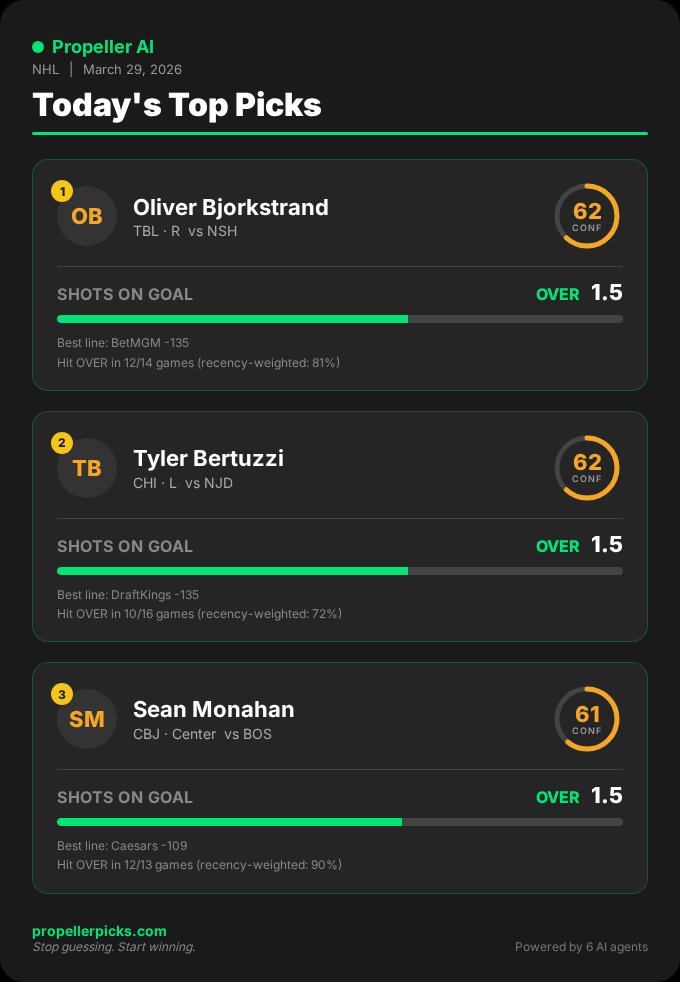 Propeller AI
NHL | March 29, 2026

Today's Top Picks

1
OB
Oliver Bjorkstrand
TBL · R vs NSH
62
CONF
SHOTS ON GOAL
OVER 1.5
Best line: BetMGM -135
Hit OVER in 12/14 games (recency-weighted: 81%)

2
TB
Tyler Bertuzzi
CHI · L vs NJD
62
CONF
SHOTS ON GOAL
OVER 1.5
Best line: DraftKings -135
Hit OVER in 10/16 games (recency-weighted: 72%)

3
SM
Sean Monahan
CBJ · Center vs BOS
61
CONF
SHOTS ON GOAL
OVER 1.5
Best line: Caesars -109
Hit OVER in 12/13 games (recency-weighted: 90%)

propellerpicks.com
Stop guessing. Start winning.
Powered by 6 AI agents