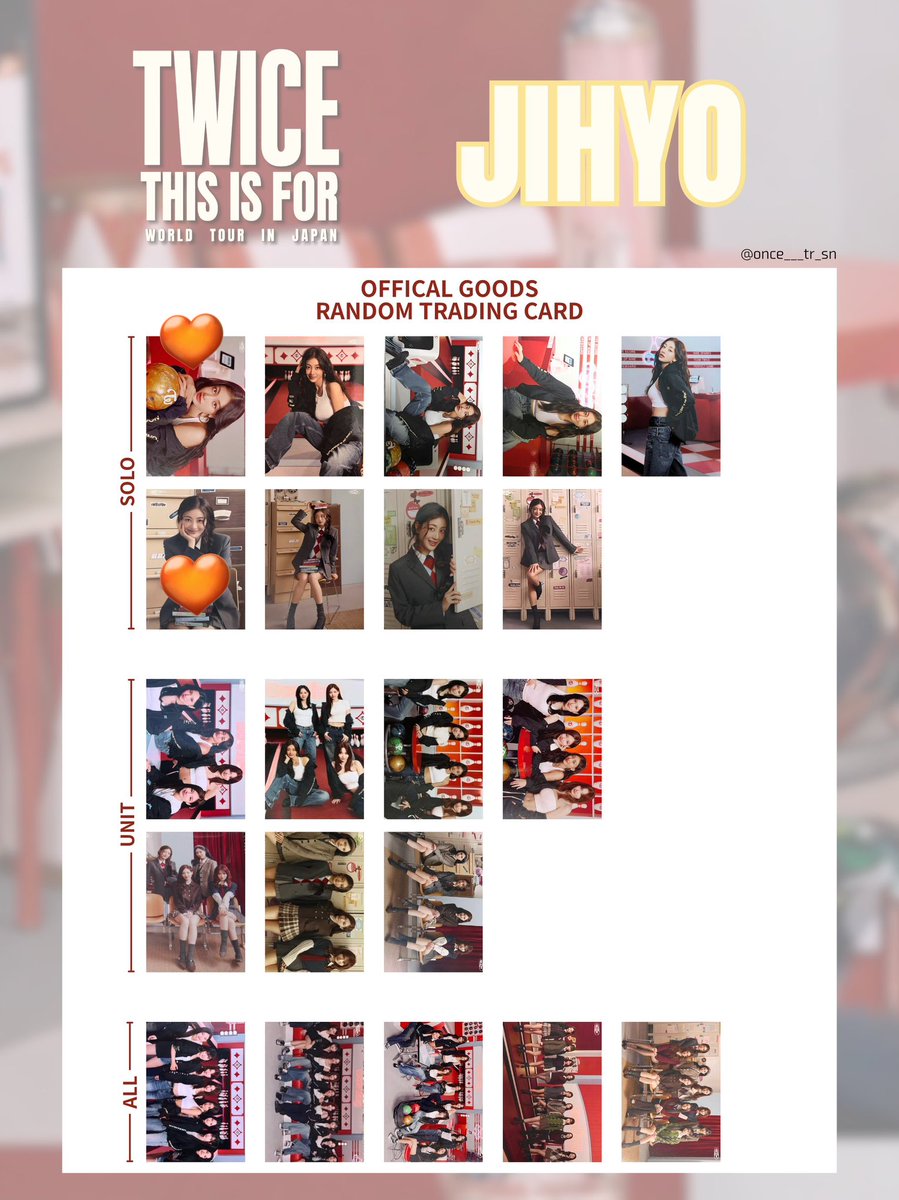 TWICE
THIS IS FOR
WORLD TOUR IN JAPAN

JIHYO

@once___tr_sn

OFFICAL GOODS
RANDOM TRADING CARD

SOLO

UNIT

ALL