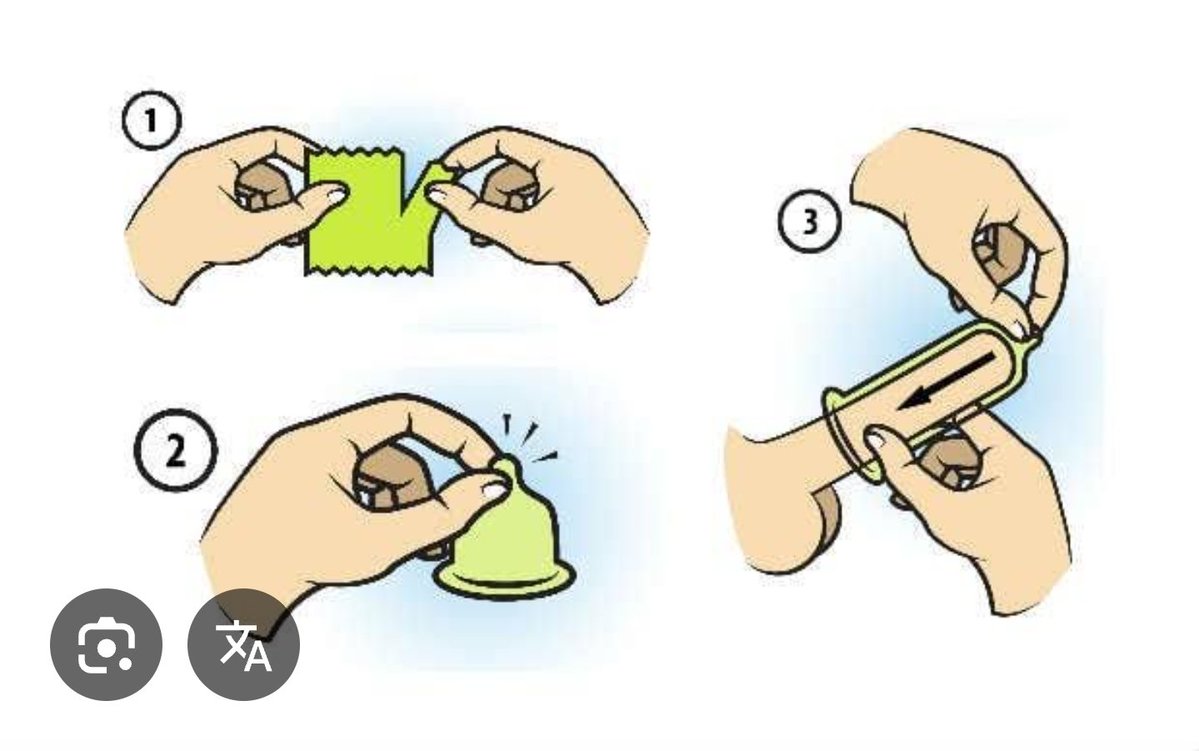 1

2

3