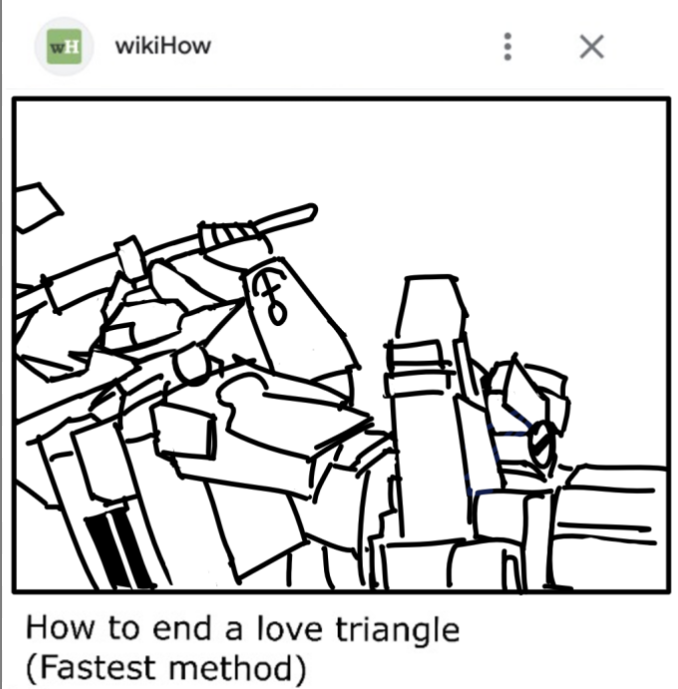 wH wikiHow

How to end a love triangle (Fastest method)