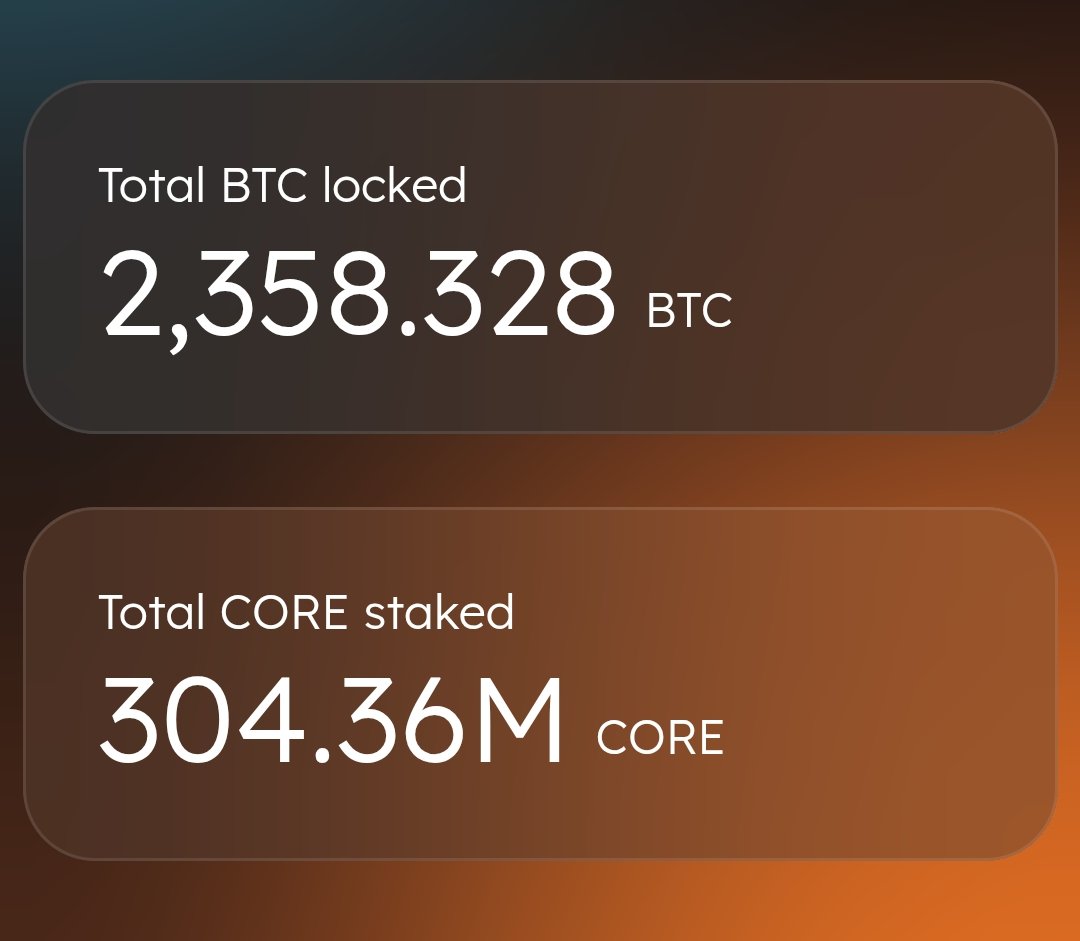 Total BTC locked
2,358.328 BTC

Total CORE staked
304.36M CORE