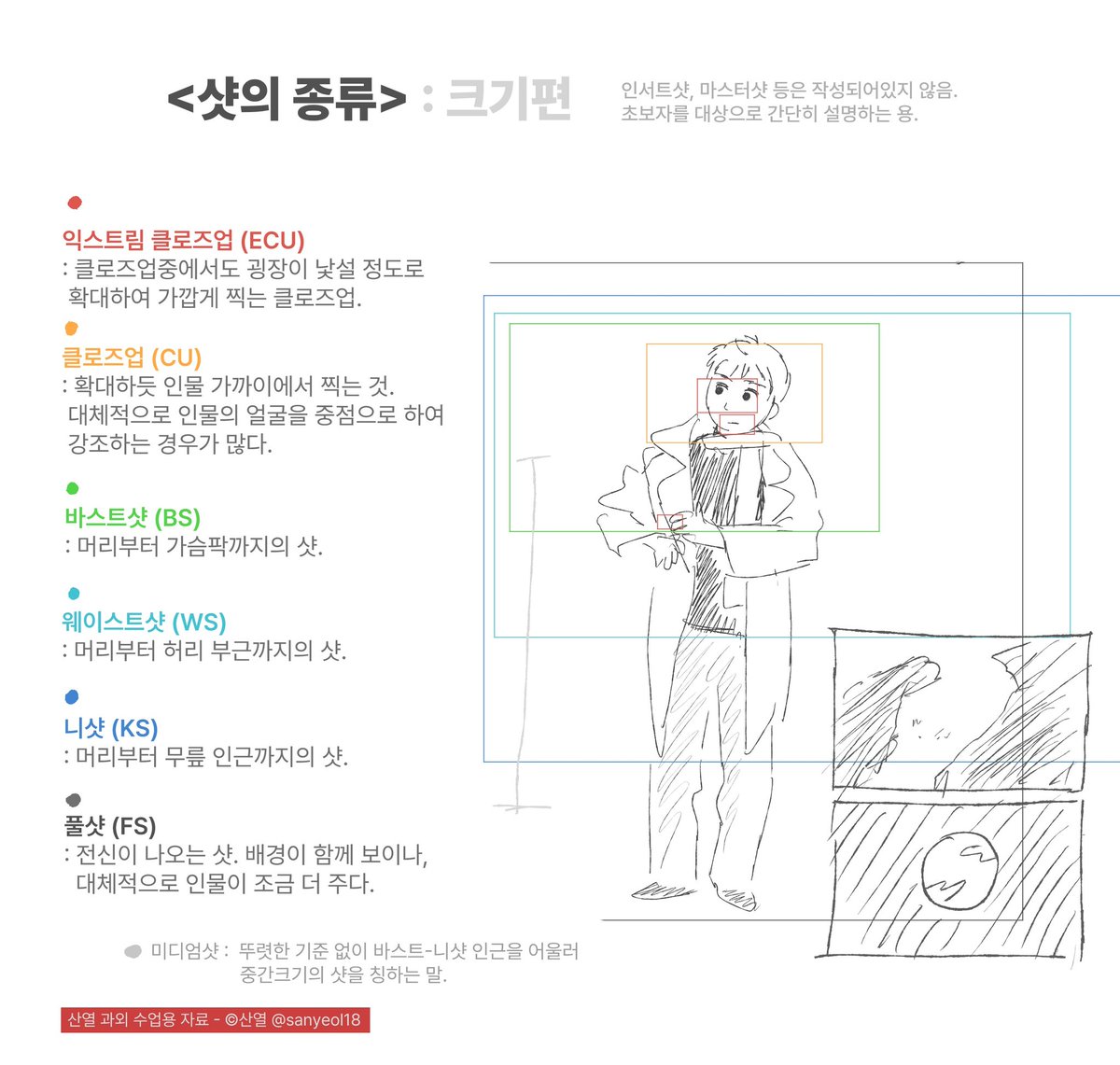 <샷의 종류> : 크기편

인서트샷, 마스터샷 등은 작성되어있지 않음.
초보자를 대상으로 간단히 설명하는 용.

익스트림 클로즈업 (ECU)
: 클로즈업중에서도 굉장이 낯설 정도로 확대하여 가깝게 찍는 클로즈업.

클로즈업 (CU)
: 확대하듯 인물 가까이에서 찍는 것. 대체적으로 인물의 얼굴을 중점으로 하여 강조하는 경우가 많다.

바스트샷 (BS)
: 머리부터 가슴팍까지의 샷.

웨이스트샷 (WS)
: 머리부터 허리 부근까지의 샷.

니샷 (KS)
: 머리부터 무릎 인근까지의 샷.

풀샷 (FS)
: 전신이 나오는 샷. 배경이 함께 보이나, 대체적으로 인물이 조금 더 주다.

미디엄샷 : 뚜렷한 기준 없이 바스트-니샷 인근을 어울러 중간크기의 샷을 칭하는 말.

산열 과외 수업용 자료 - ©산열 @sanyeol18