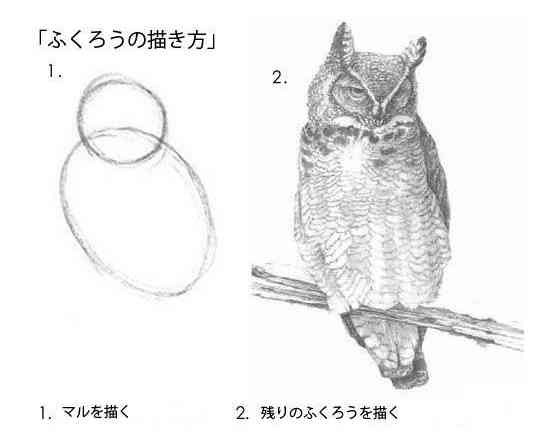 「ふくろうの描き方」

1.

2.

1. マルを描く

2. 残りのふくろうを描く