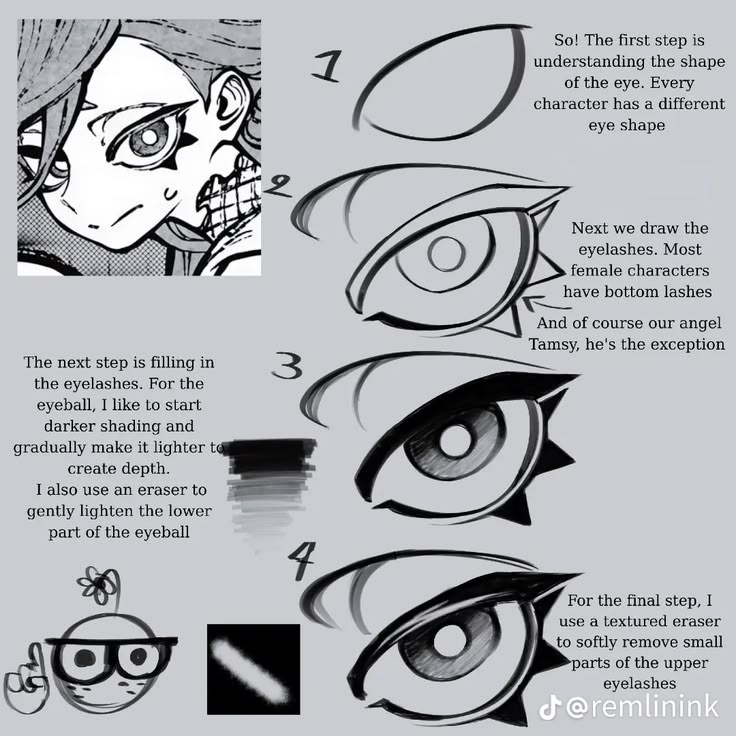 1

So! The first step is understanding the shape of the eye. Every character has a different eye shape

2

Next we draw the eyelashes. Most female characters have bottom lashes

And of course our angel Tamsy, he's the exception

3

The next step is filling in the eyelashes. For the eyeball, I like to start darker shading and gradually make it lighter to create depth.
I also use an eraser to gently lighten the lower part of the eyeball

4

For the final step, I use a textured eraser to softly remove small parts of the upper eyelashes

@remlinink