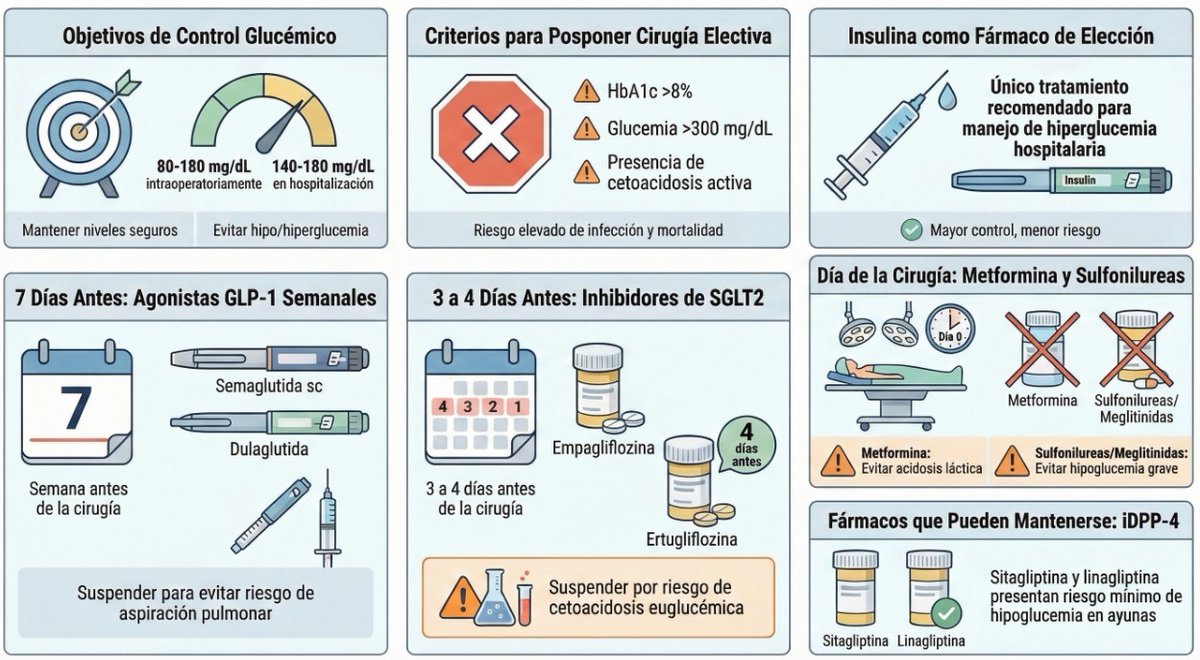 Objetivos de Control Glucémico

80-180 mg/dL intraoperatoriamente

140-180 mg/dL en hospitalización

Mantener niveles seguros

Evitar hipo/hiperglucemia

Criterios para Posponer Cirugía Electiva

HbA1c >8%

Glucemia >300 mg/dL

Presencia de cetoacidosis activa

Riesgo elevado de infección y mortalidad

Insulina como Fármaco de Elección

Único tratamiento recomendado para manejo de hiperglucemia hospitalaria

Insulin

Mayor control, menor riesgo

7 Días Antes: Agonistas GLP-1 Semanales

7

Semana antes de la cirugía

Semaglutida sc

Dulaglutida

Suspender para evitar riesgo de aspiración pulmonar

3 a 4 Días Antes: Inhibidores de SGLT2

4 3 2 1

3 a 4 días antes de la cirugía

Empagliflozina

4 días antes

Ertugliflozina

Suspender por riesgo de cetoacidosis euglucémica

Día de la Cirugía: Metformina y Sulfonilureas

Día 0

Metformina

Sulfonilureas/ Meglitinidas

Metformina: Evitar acidosis láctica

Sulfonilureas/Meglitinidas: Evitar hipoglucemia grave

Fármacos que Pueden Mantenerse: iDPP-4

Sitagliptina

Linagliptina

Sitagliptina y linagliptina presentan riesgo mínimo de hipoglucemia en ayunas