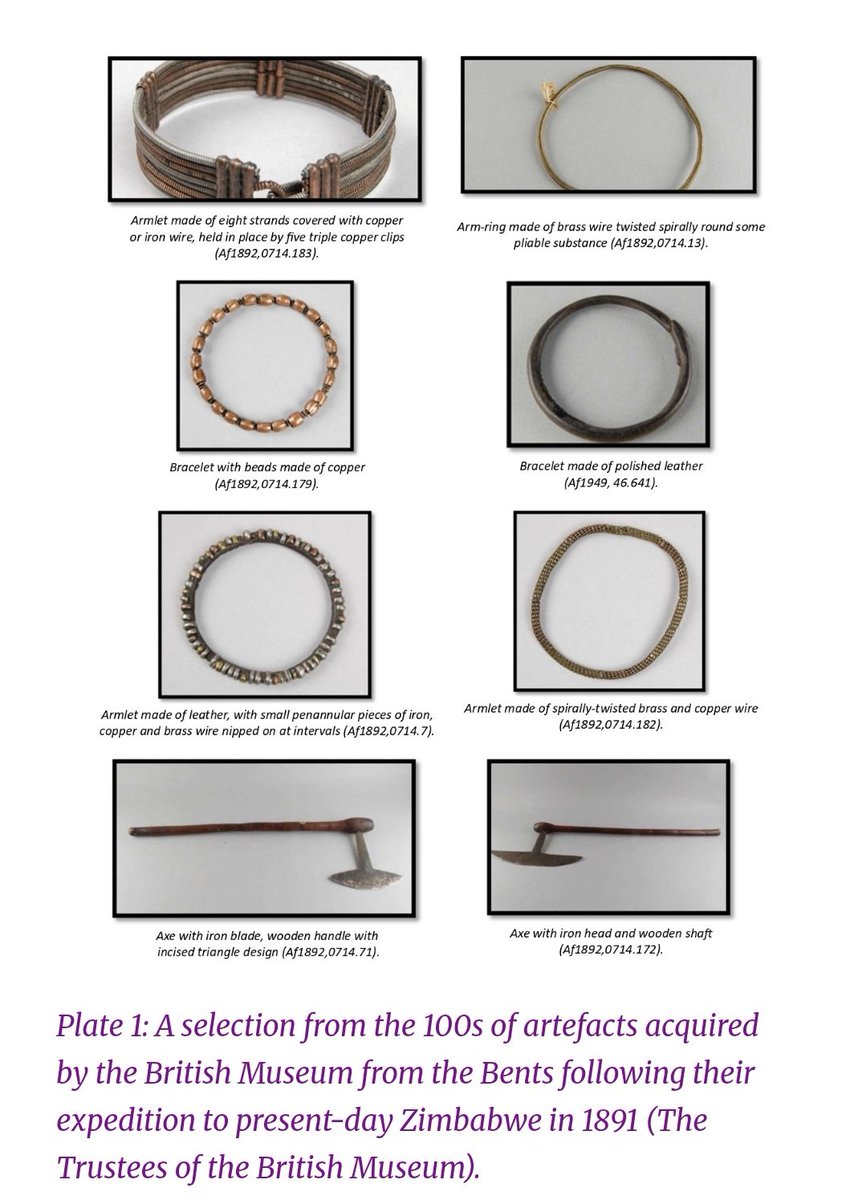 Armlet made of eight strands covered with copper or iron wire, held in place by five triple copper clips (Af1892,0714.183).

Arm-ring made of brass wire twisted spirally round some pliable substance (Af1892,0714.13).

Bracelet with beads made of copper (Af1892,0714.179).

Bracelet made of polished leather (Af1949, 46.641).

Armlet made of leather, with small penannular pieces of iron, copper and brass wire nipped on at intervals (Af1892,0714.7).

Armlet made of spirally-twisted brass and copper wire (Af1892,0714.182).

Axe with iron blade, wooden handle with incised triangle design (Af1892,0714.71).

Axe with iron head and wooden shaft (Af1892,0714.172).

Plate 1: A selection from the 100s of artefacts acquired by the British Museum from the Bents following their expedition to present-day Zimbabwe in 1891 (The Trustees of the British Museum).