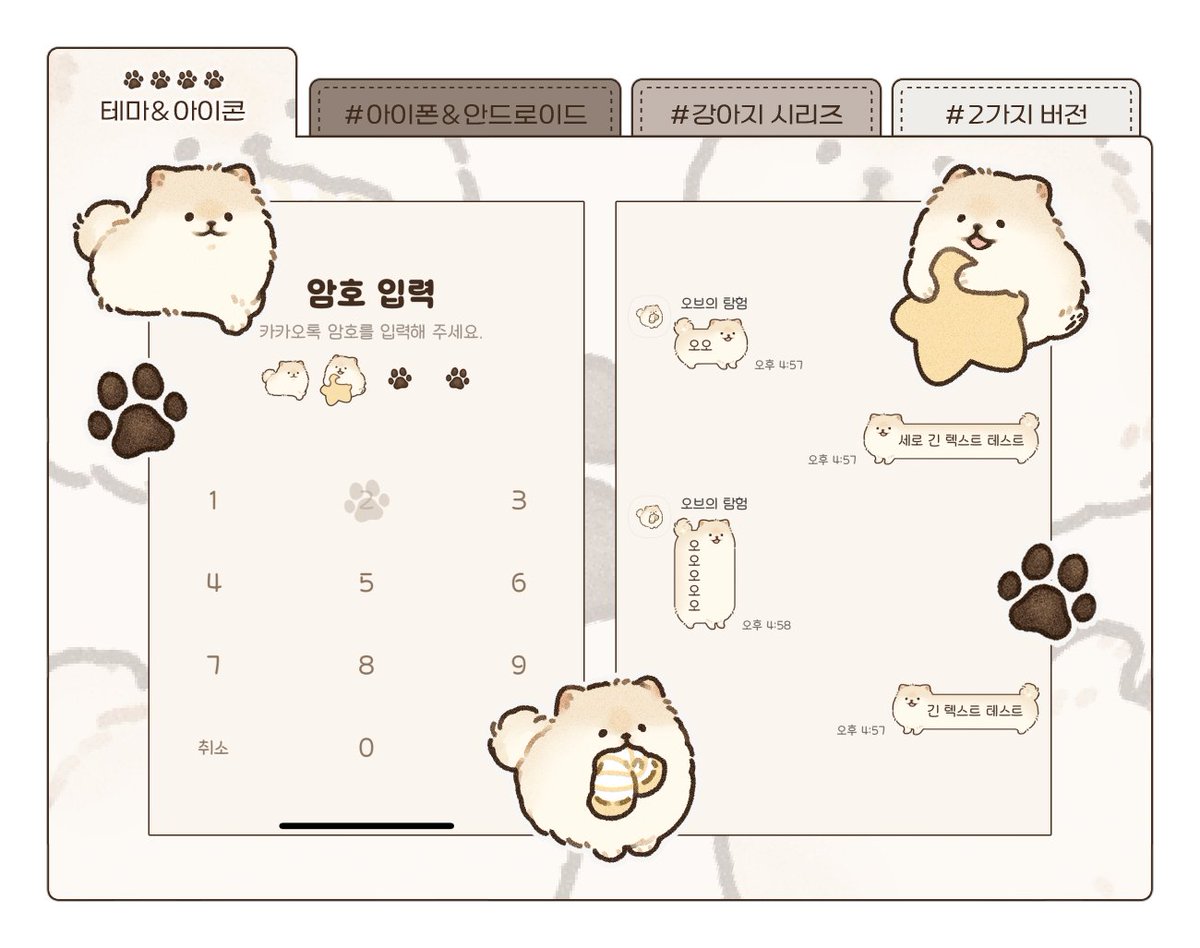 테마&아이콘

#아이폰&안드로이드

#강아지 시리즈

#2가지 버전

암호 입력

카카오톡 암호를 입력해 주세요.

1 2 3
4 5 6
7 8 9
취소 0

오브의 탐험
오오
오후 4:57

세로 긴 텍스트 테스트
오후 4:57

오브의 탐험
오오오오오
오후 4:58

긴 텍스트 테스트
오후 4:57