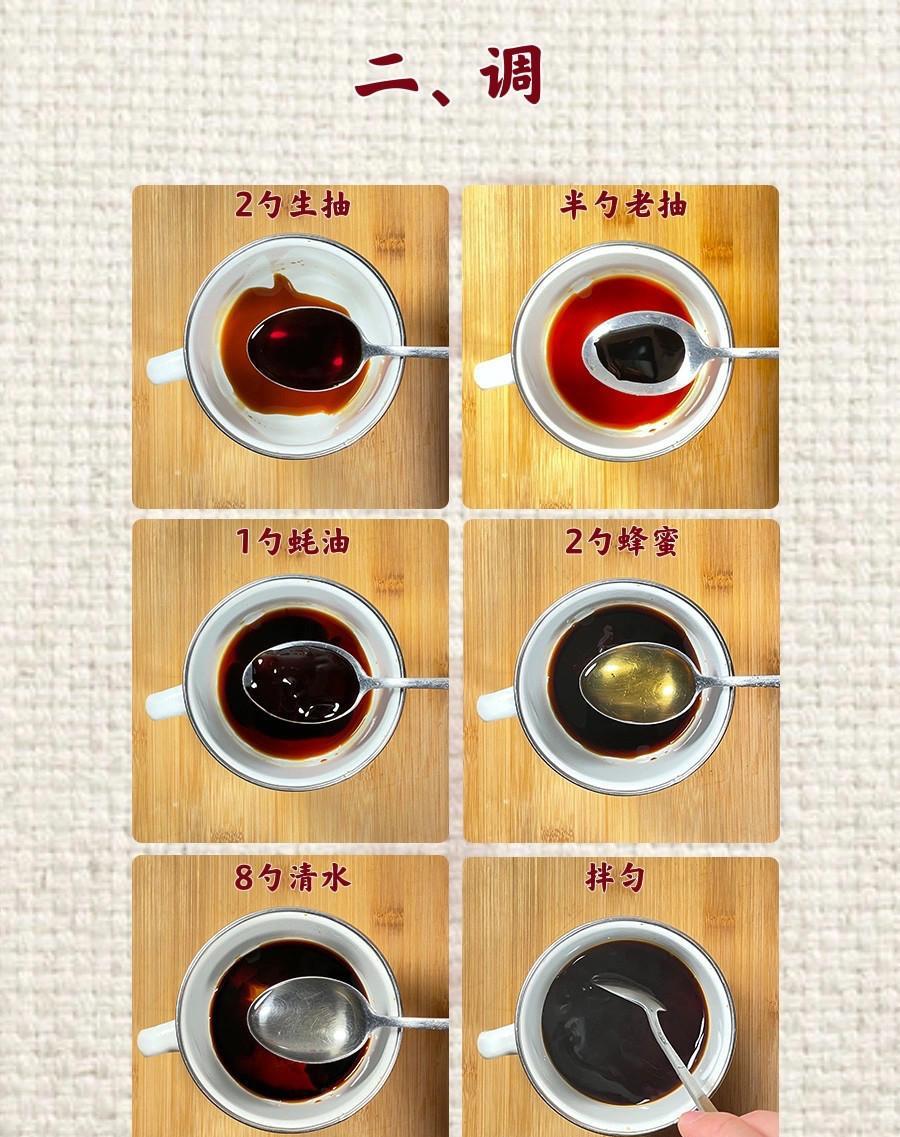 二、调

2勺生抽

半勺老抽

1勺蚝油

2勺蜂蜜

8勺清水

拌匀