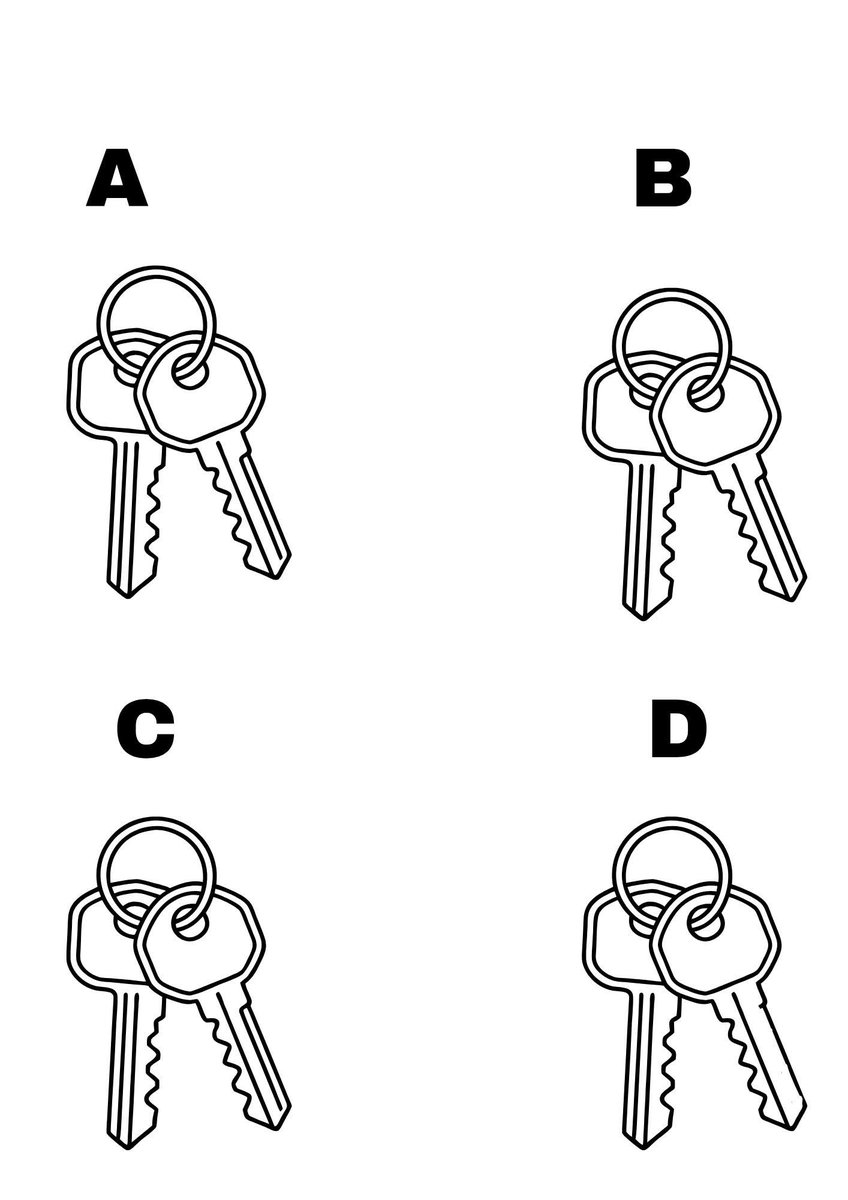 A

B

C

D