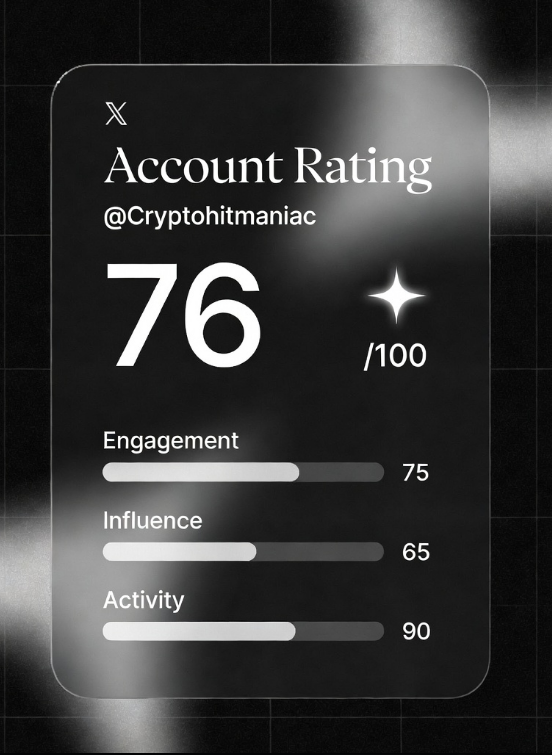 𝕏

Account Rating

@Cryptohitmaniac

76

/100

Engagement

75

Influence

65

Activity

90