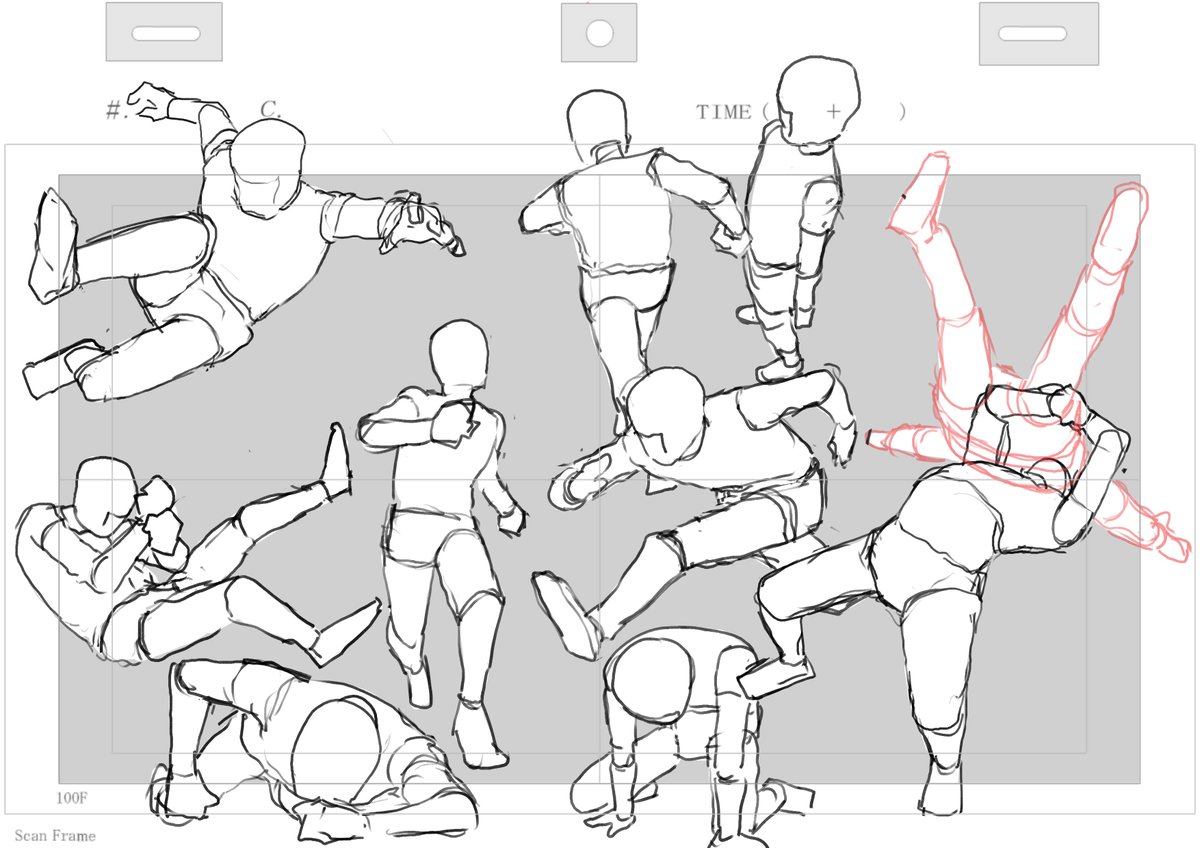 #. C. TIME ( + )

100F

Scan Frame