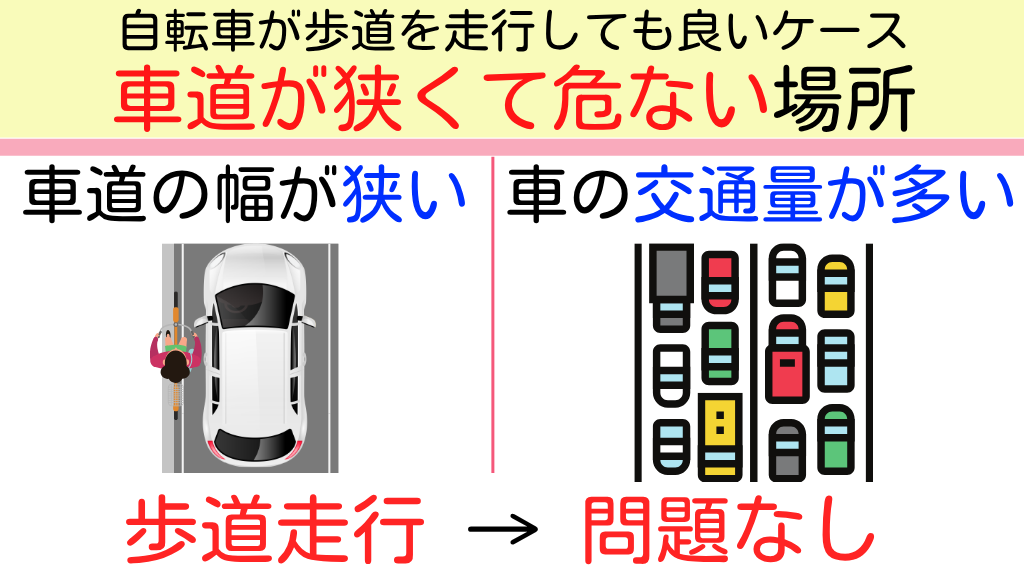 自転車が歩道を走行しても良いケース
車道が狭くて危ない場所

車道の幅が狭い

車の交通量が多い

歩道走行 → 問題なし