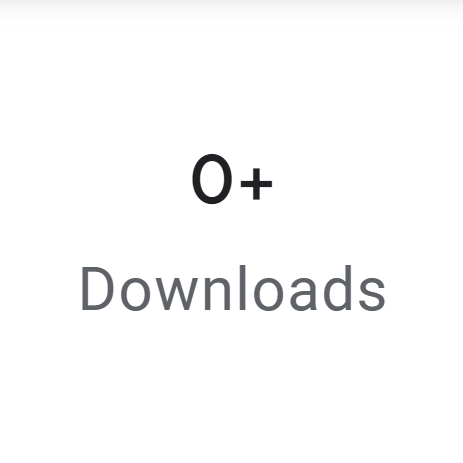 0+
Downloads