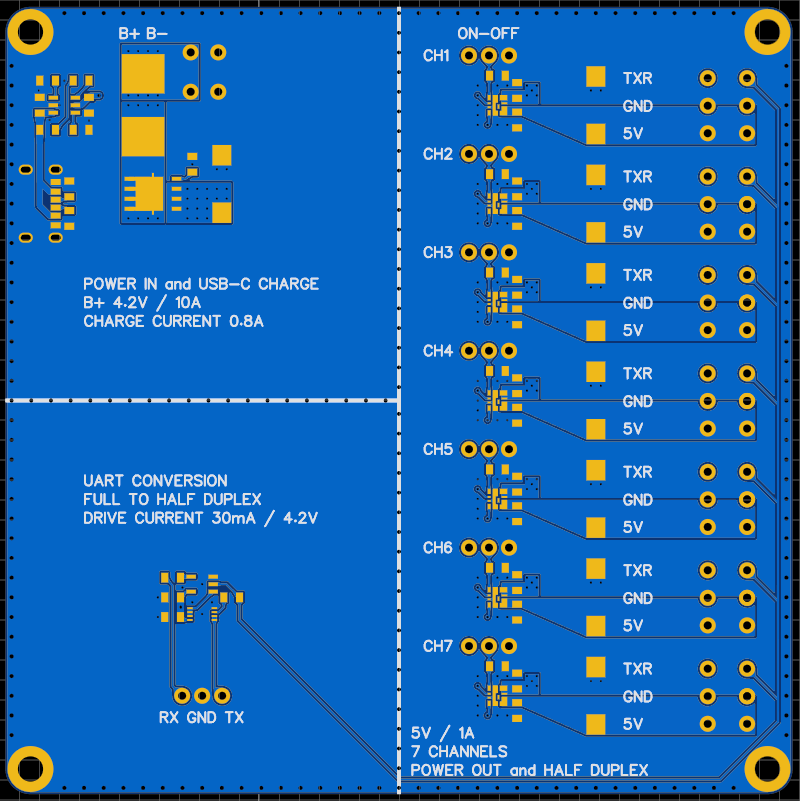 B+ B-

POWER IN and USB-C CHARGE
B+ 4.2V / 10A
CHARGE CURRENT 0.8A

UART CONVERSION
FULL TO HALF DUPLEX
DRIVE CURRENT 30mA / 4.2V

RX GND TX

ON-OFF
CH1
TXR
GND
5V
CH2
TXR
GND
5V
CH3
TXR
GND
5V
CH4
TXR
GND
5V
CH5
TXR
GND
5V
CH6
TXR
GND
5V
CH7
TXR
GND
5V

5V / 1A
7 CHANNELS
POWER OUT and HALF DUPLEX