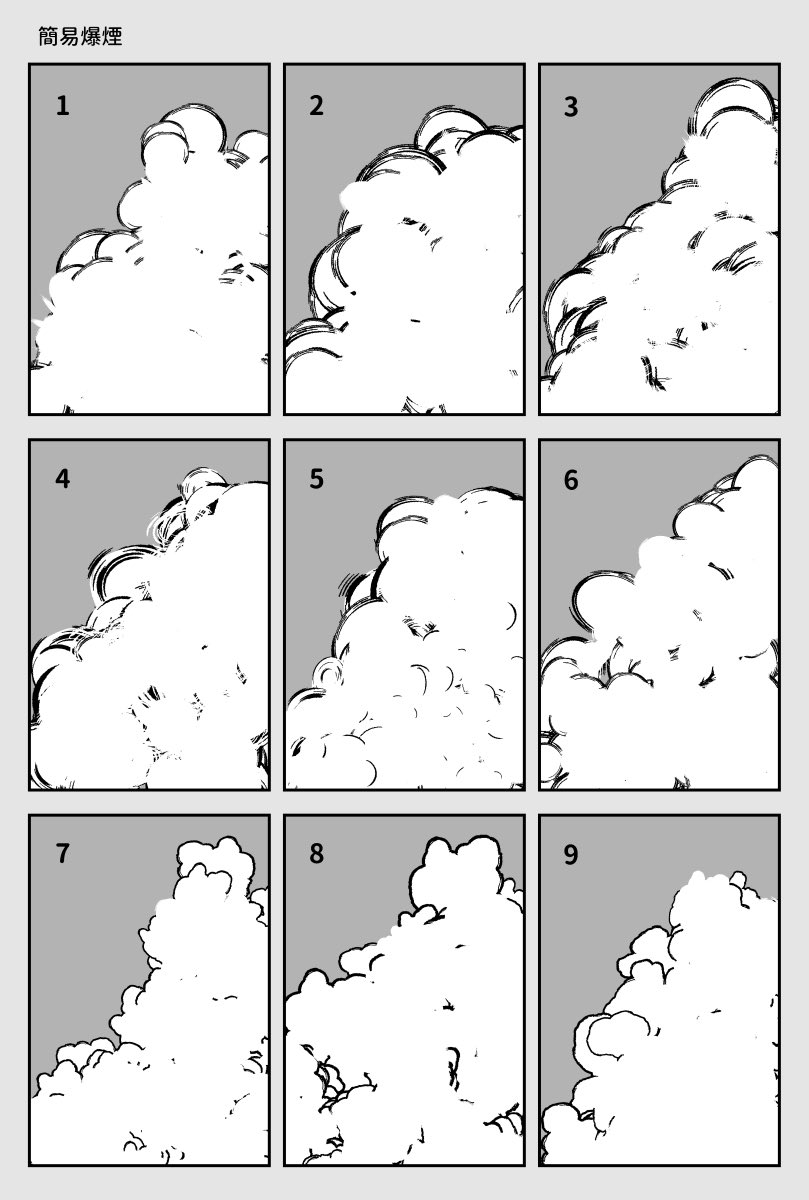 簡易爆煙

1

2

3

4

5

6

7

8

9