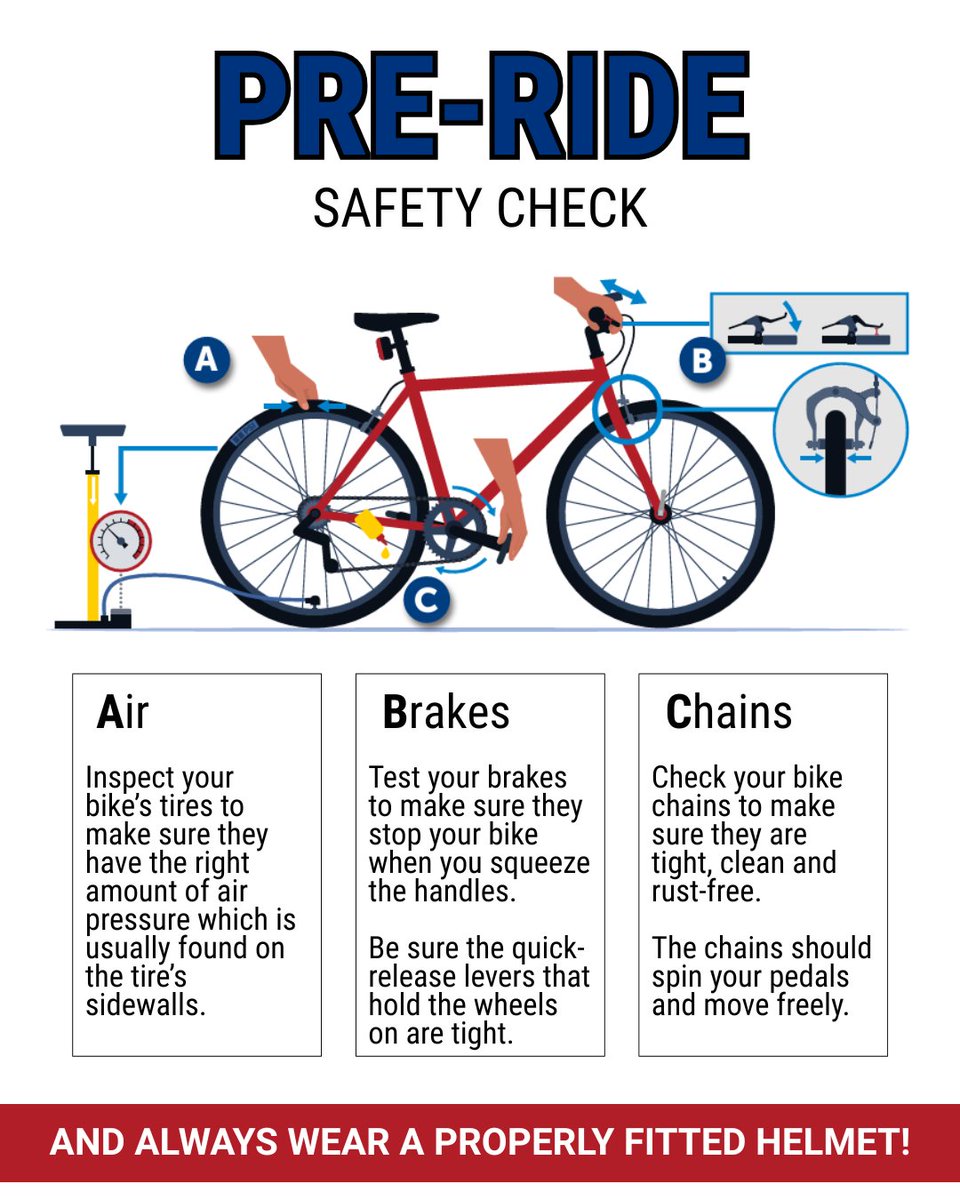 PRE-RIDE
SAFETY CHECK

A

B

C

Air

Inspect your bike's tires to make sure they have the right amount of air pressure which is usually found on the tire's sidewalls.

Brakes

Test your brakes to make sure they stop your bike when you squeeze the handles.

Be sure the quick-release levers that hold the wheels on are tight.

Chains

Check your bike chains to make sure they are tight, clean and rust-free.

The chains should spin your pedals and move freely.

AND ALWAYS WEAR A PROPERLY FITTED HELMET!