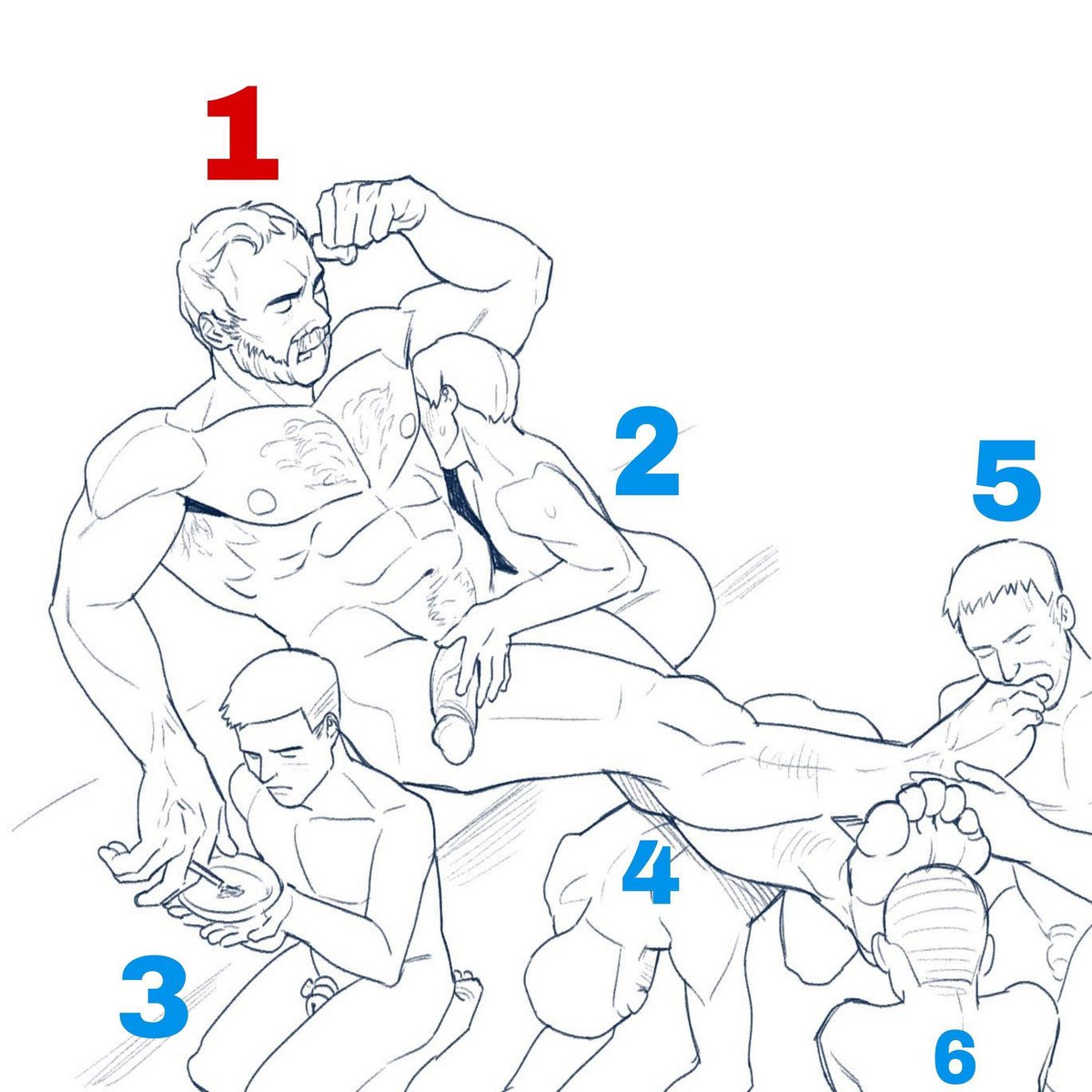 1
2
5
4
3
6