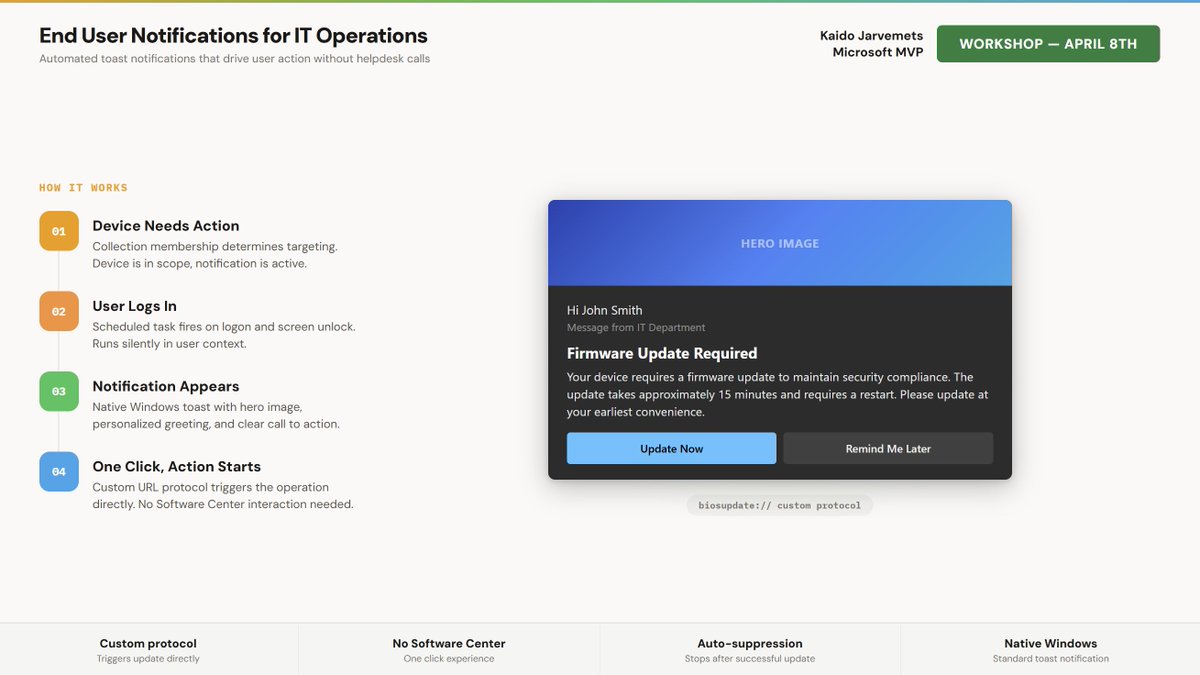 End User Notifications for IT Operations
Automated toast notifications that drive user action without helpdesk calls

Kaido Jarvemets
Microsoft MVP

WORKSHOP — APRIL 8TH

HOW IT WORKS

01
Device Needs Action
Collection membership determines targeting. Device is in scope, notification is active.

02
User Logs In
Scheduled task fires on logon and screen unlock. Runs silently in user context.

03
Notification Appears
Native Windows toast with hero image, personalized greeting, and clear call to action.

04
One Click, Action Starts
Custom URL protocol triggers the operation directly. No Software Center interaction needed.

HERO IMAGE

Hi John Smith
Message from IT Department
Firmware Update Required
Your device requires a firmware update to maintain security compliance. The update takes approximately 15 minutes and requires a restart. Please update at your earliest convenience.

Update Now
Remind Me Later

biosupdate:// custom protocol

Custom protocol
Triggers update directly

No Software Center
One click experience

Auto-suppression
Stops after successful update

Native Windows
Standard toast notification