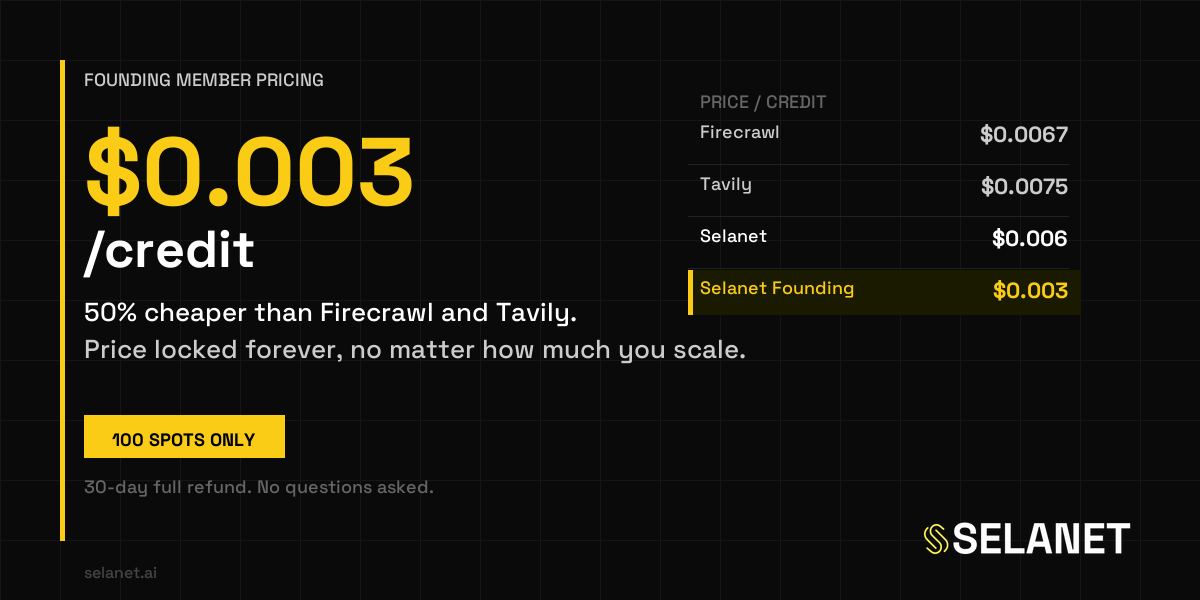 FOUNDING MEMBER PRICING

$0.003

/credit

50% cheaper than Firecrawl and Tavily.
Price locked forever, no matter how much you scale.

100 SPOTS ONLY

30-day full refund. No questions asked.

PRICE / CREDIT

Firecrawl $0.0067

Tavily $0.0075

Selanet $0.006

Selanet Founding $0.003

SELANET

selanet.ai