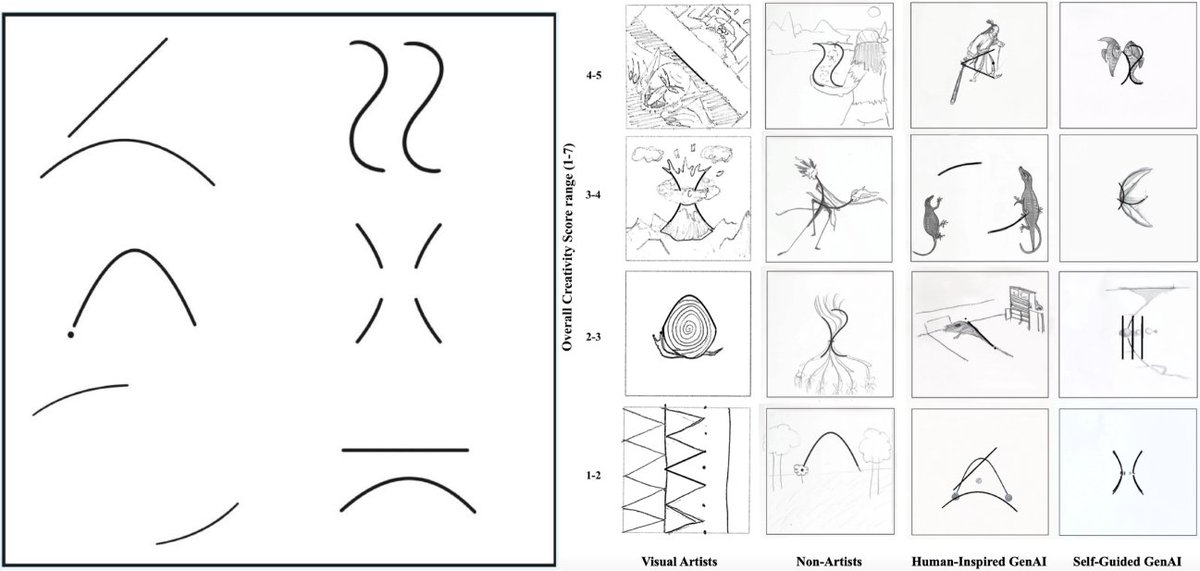 Overall Creativity Score range (1-7)

4-5

3-4

2-3

1-2

Visual Artists

Non-Artists

Human-Inspired GenAI

Self-Guided GenAI