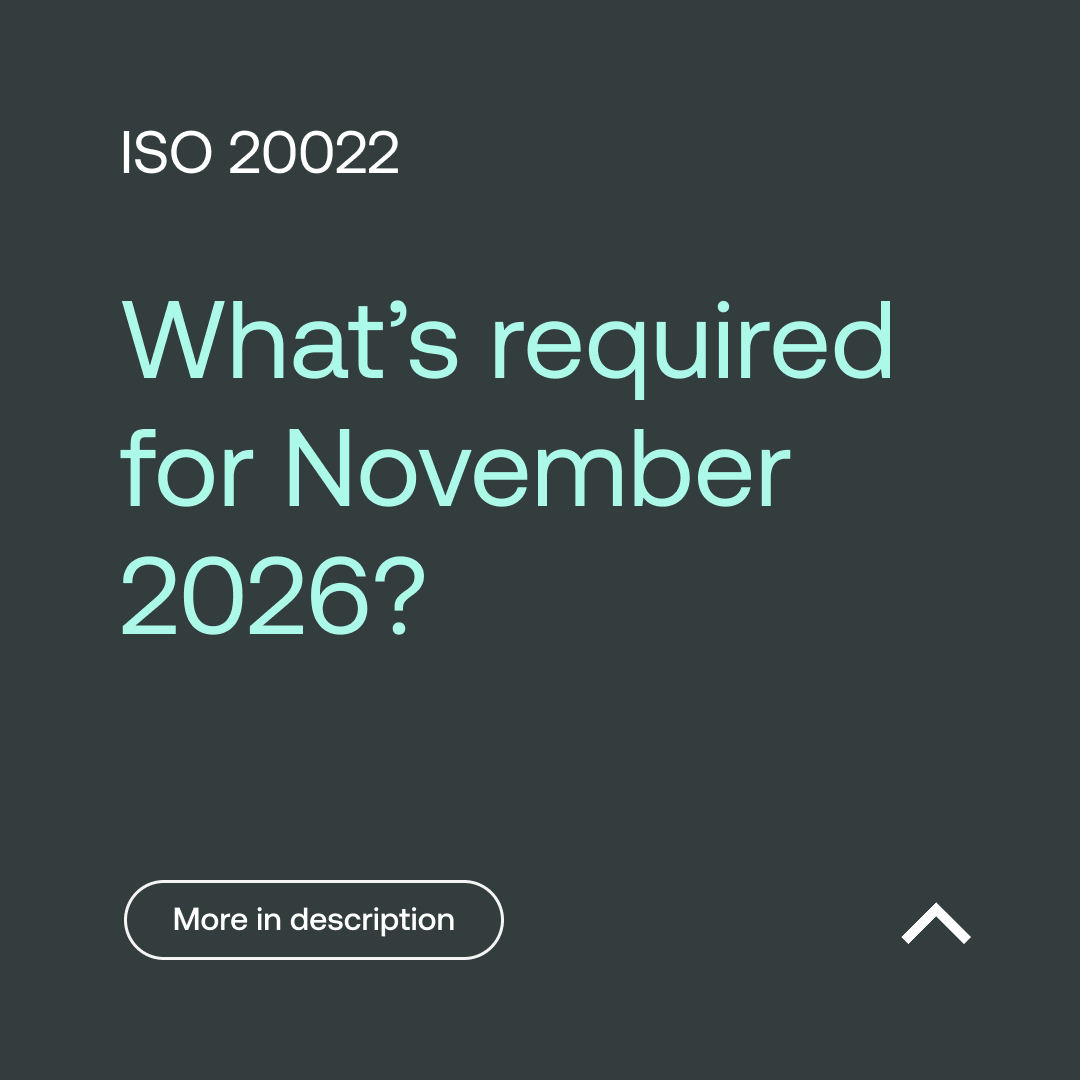 ISO 20022

What's required for November 2026?

More in description