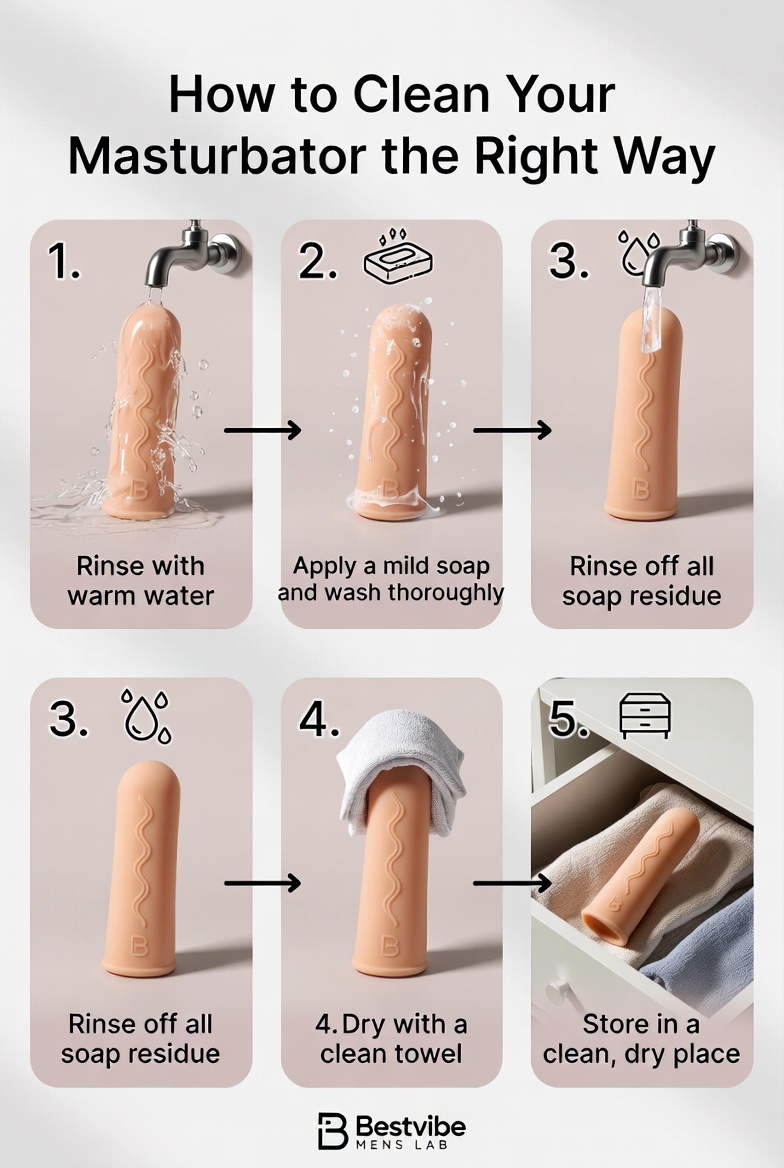 How to Clean Your Masturbator the Right Way

1.

Rinse with warm water

2.

Apply a mild soap and wash thoroughly

3.

Rinse off all soap residue

3.

Rinse off all soap residue

4.

4. Dry with a clean towel

5.

Store in a clean, dry place

Bestvibe
MENS LAB