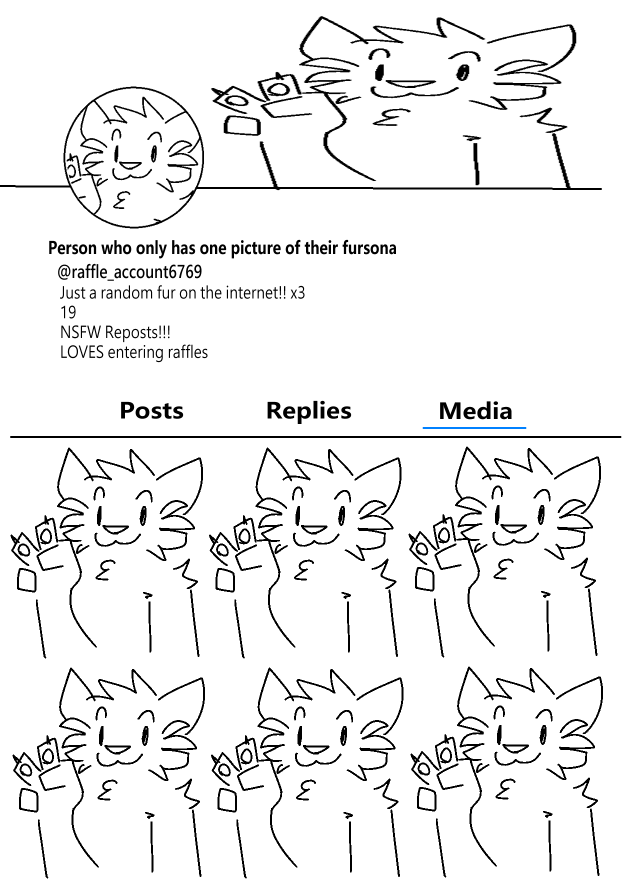 Person who only has one picture of their fursona
@raffle_account6769
Just a random fur on the internet!! x3
19
NSFW Reposts!!!
LOVES entering raffles

Posts Replies Media