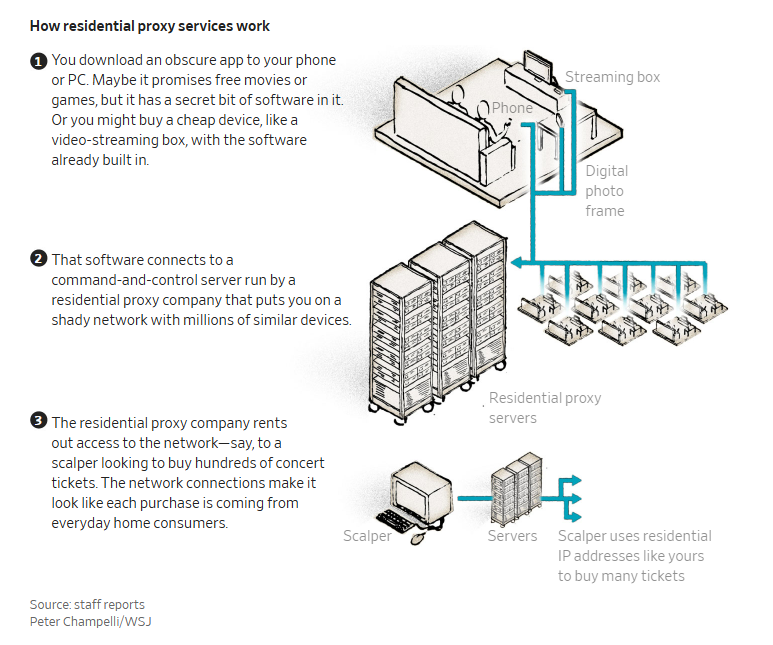 How residential proxy services work

1 You download an obscure app to your phone or PC. Maybe it promises free movies or games, but it has a secret bit of software in it. Or you might buy a cheap device, like a video-streaming box, with the software already built in.

Streaming box

Phone

Digital photo frame

2 That software connects to a command-and-control server run by a residential proxy company that puts you on a shady network with millions of similar devices.

Residential proxy servers

3 The residential proxy company rents out access to the network—say, to a scalper looking to buy hundreds of concert tickets. The network connections make it look like each purchase is coming from everyday home consumers.

Scalper

Servers

Scalper uses residential IP addresses like yours to buy many tickets

Source: staff reports
Peter Champelli/WSJ